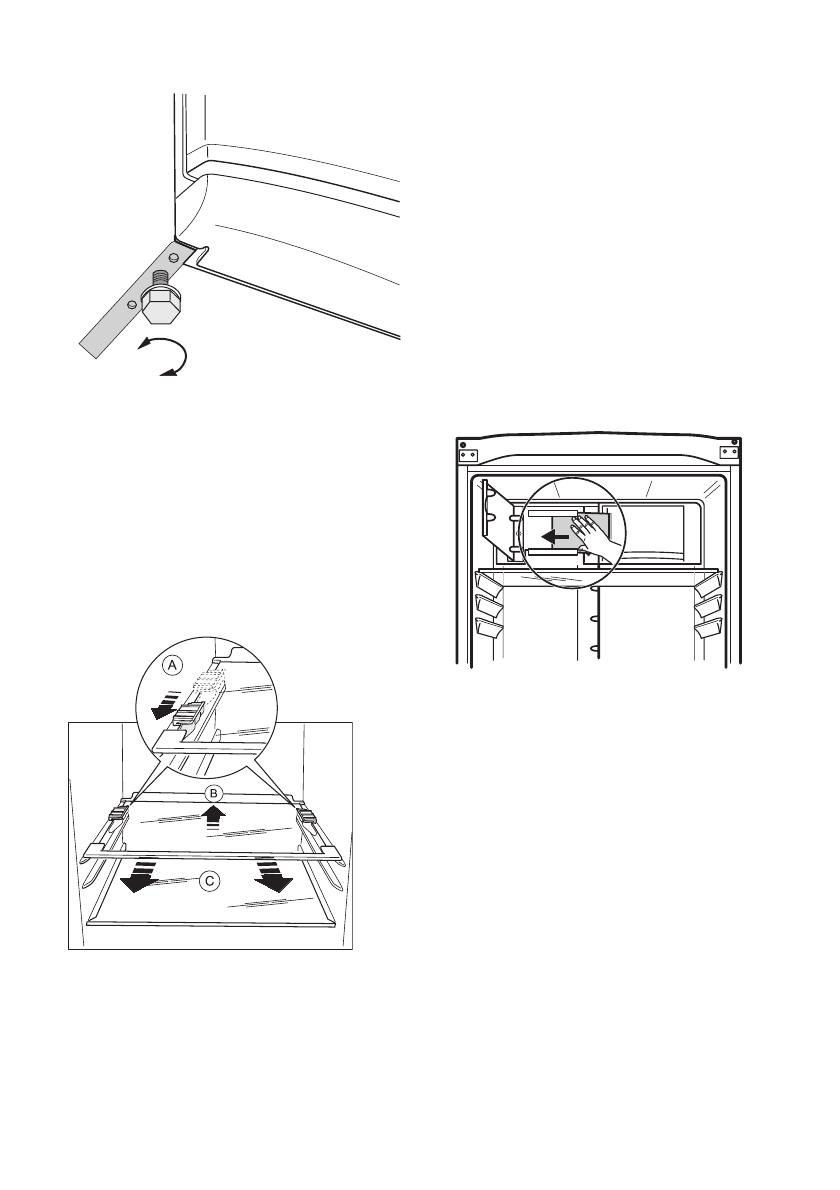 A

B

C