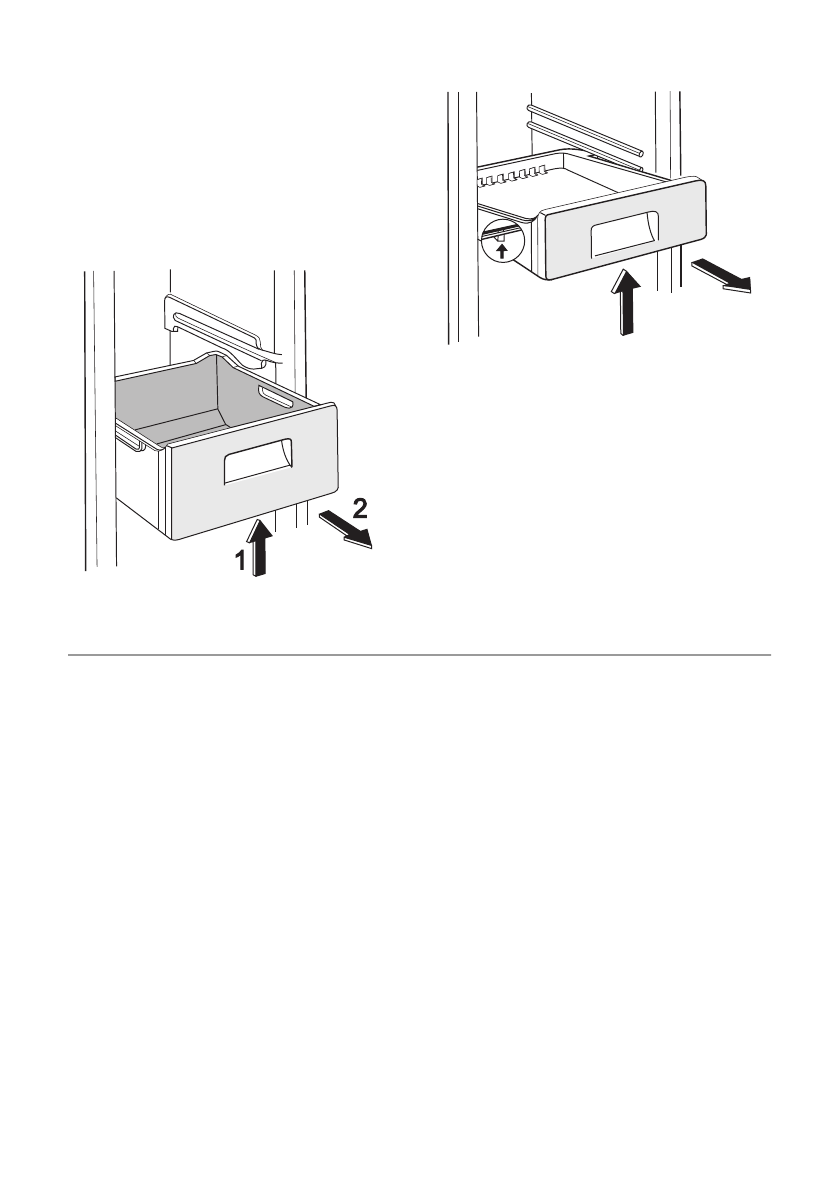 2
1