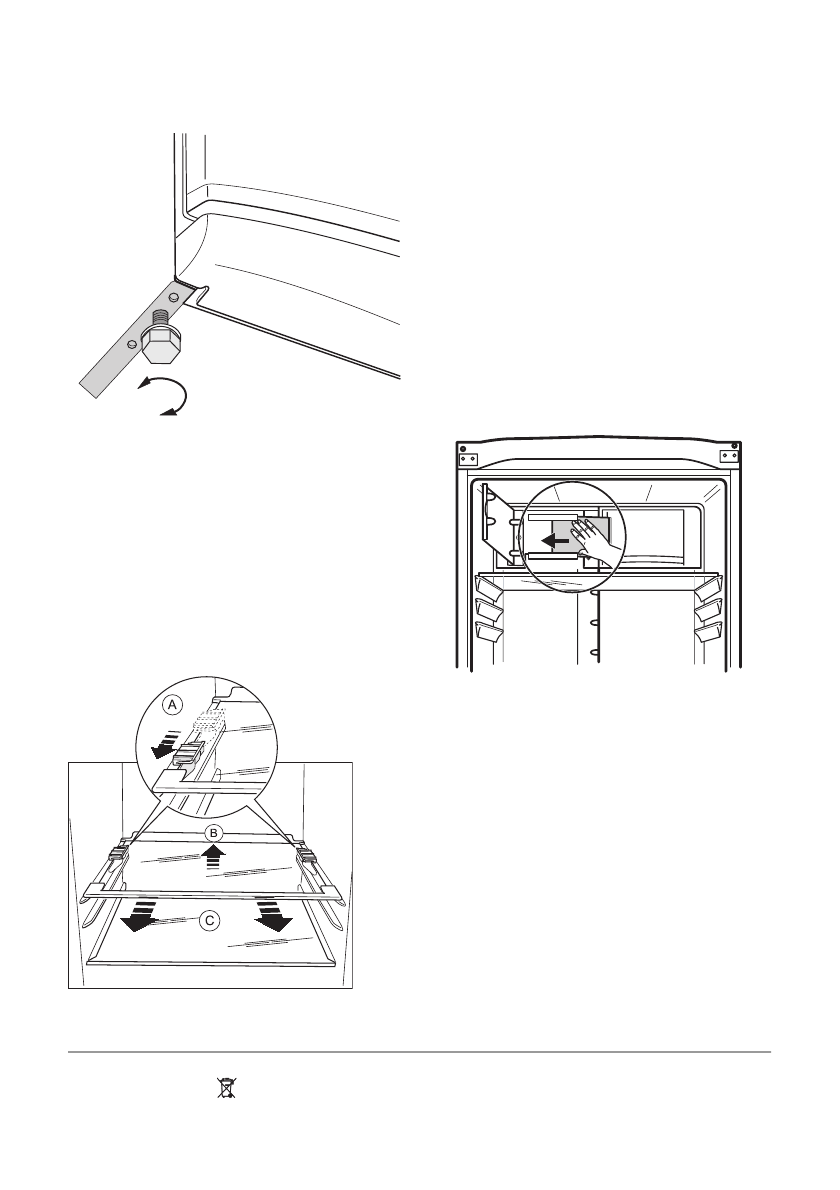 A

B

C