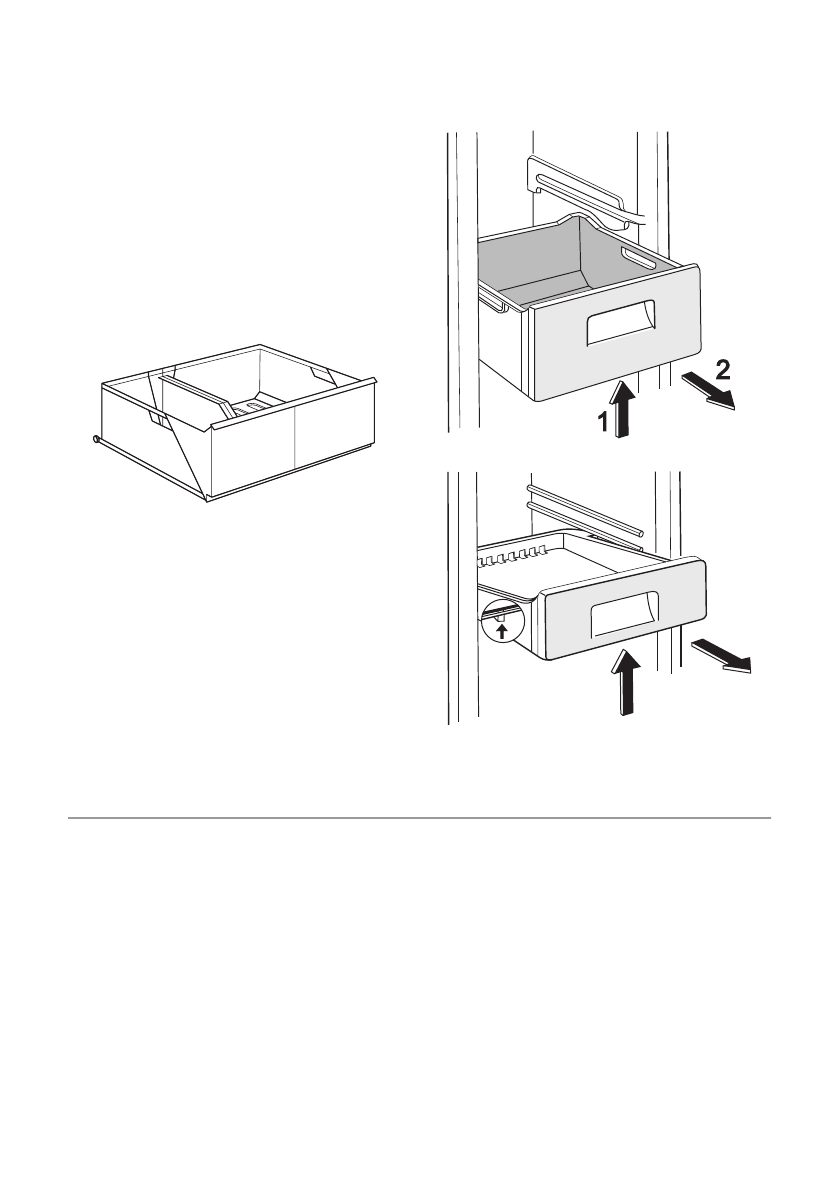 2

1