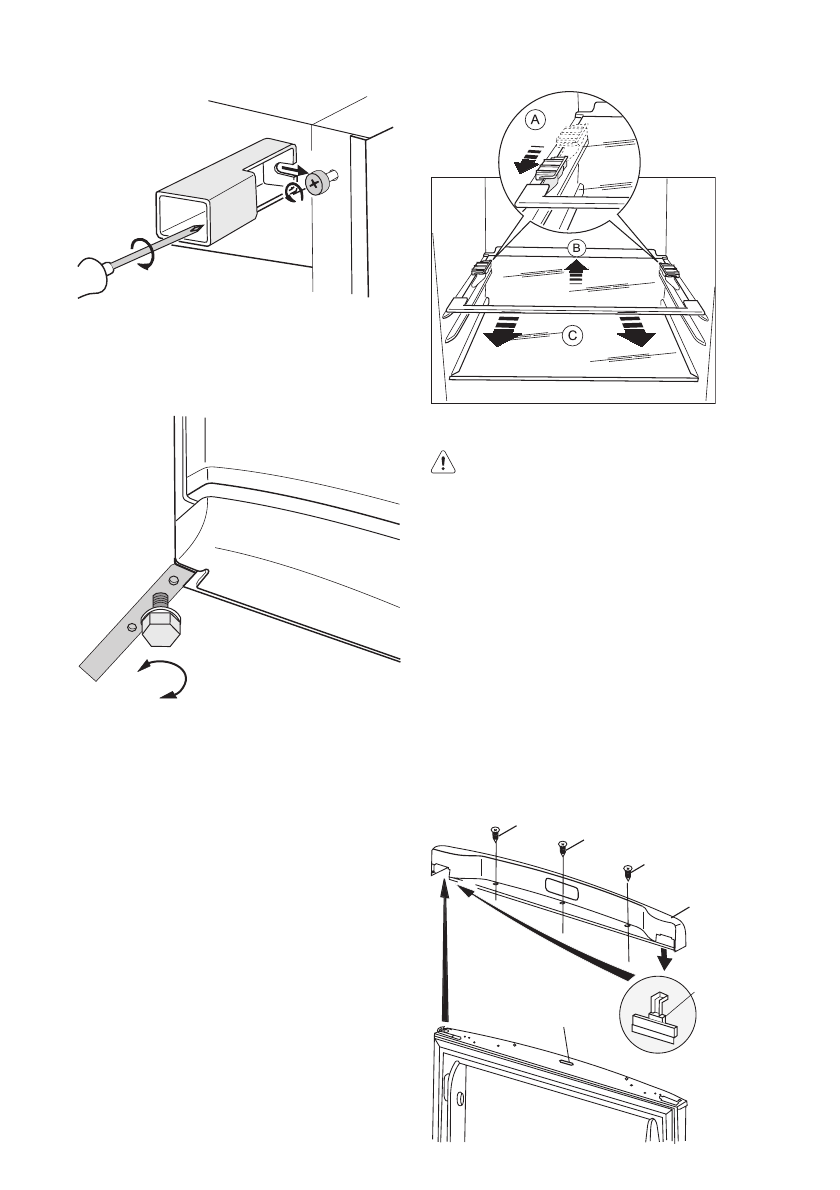 A

B

C