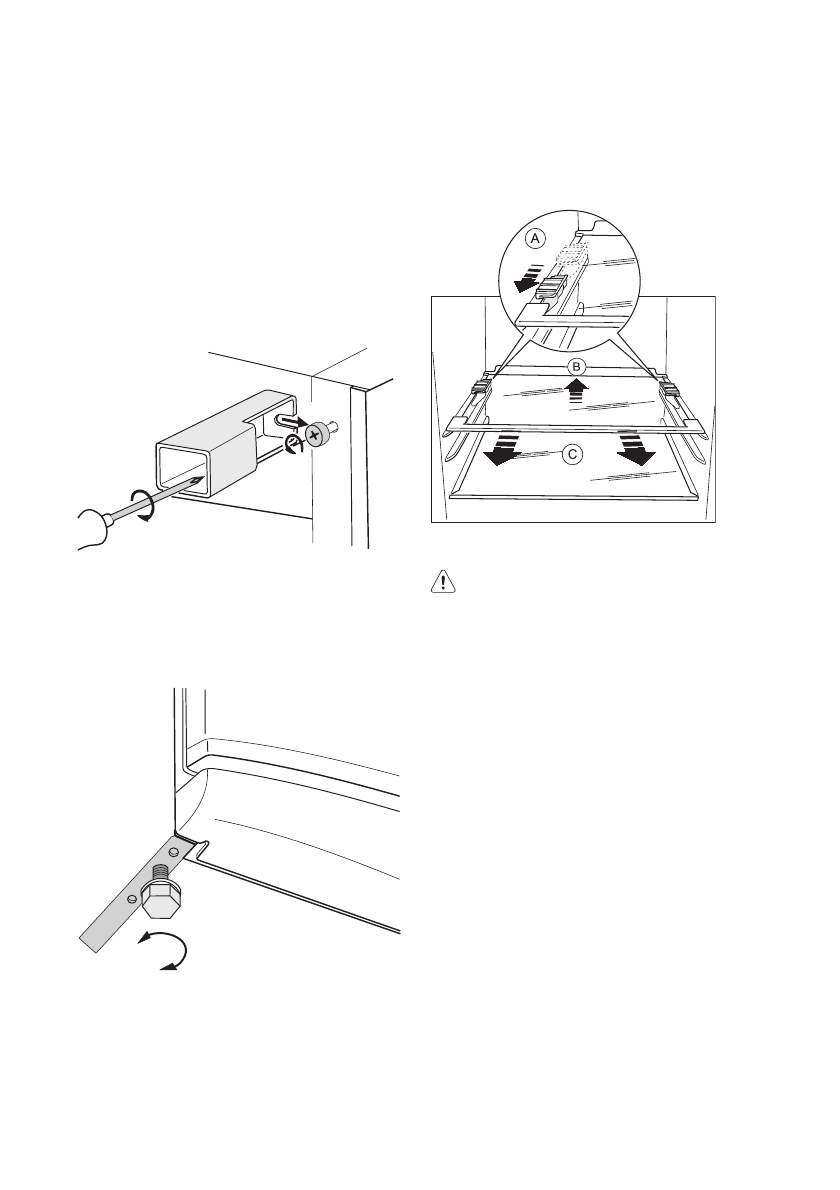 A

B

C