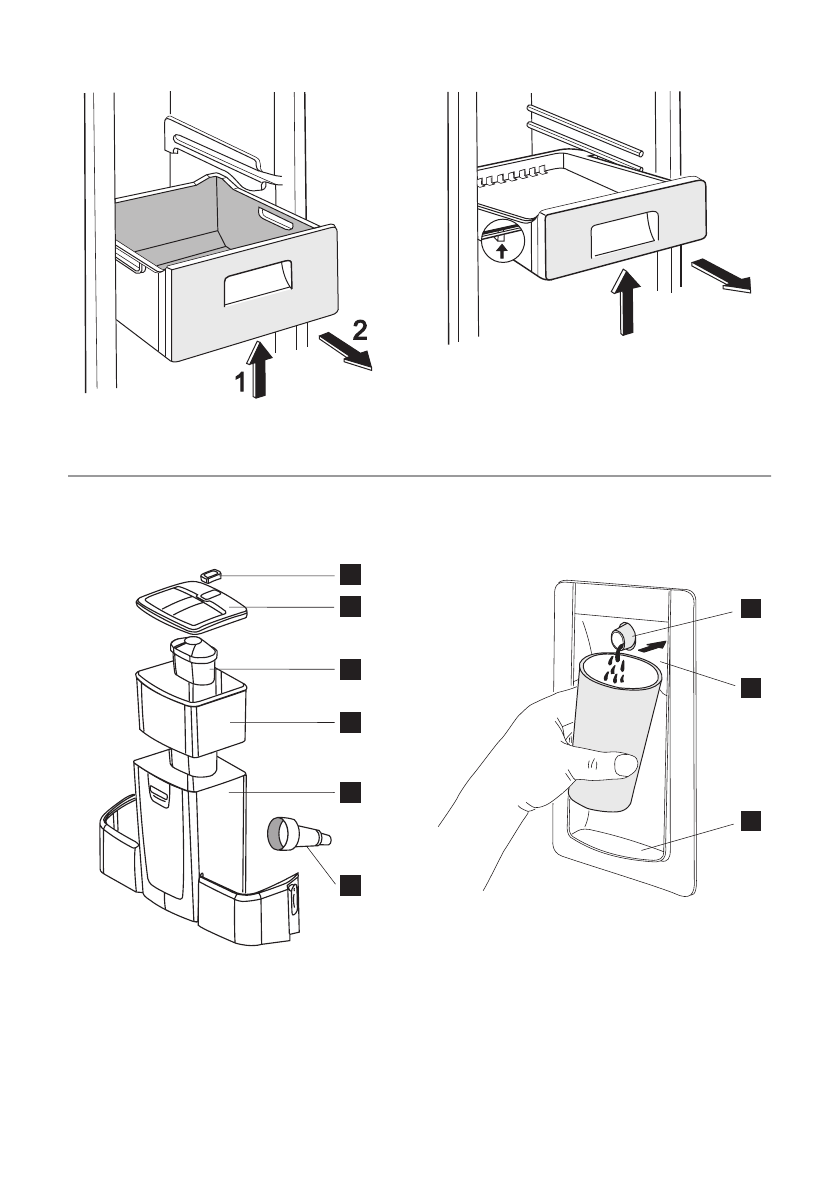 2

1