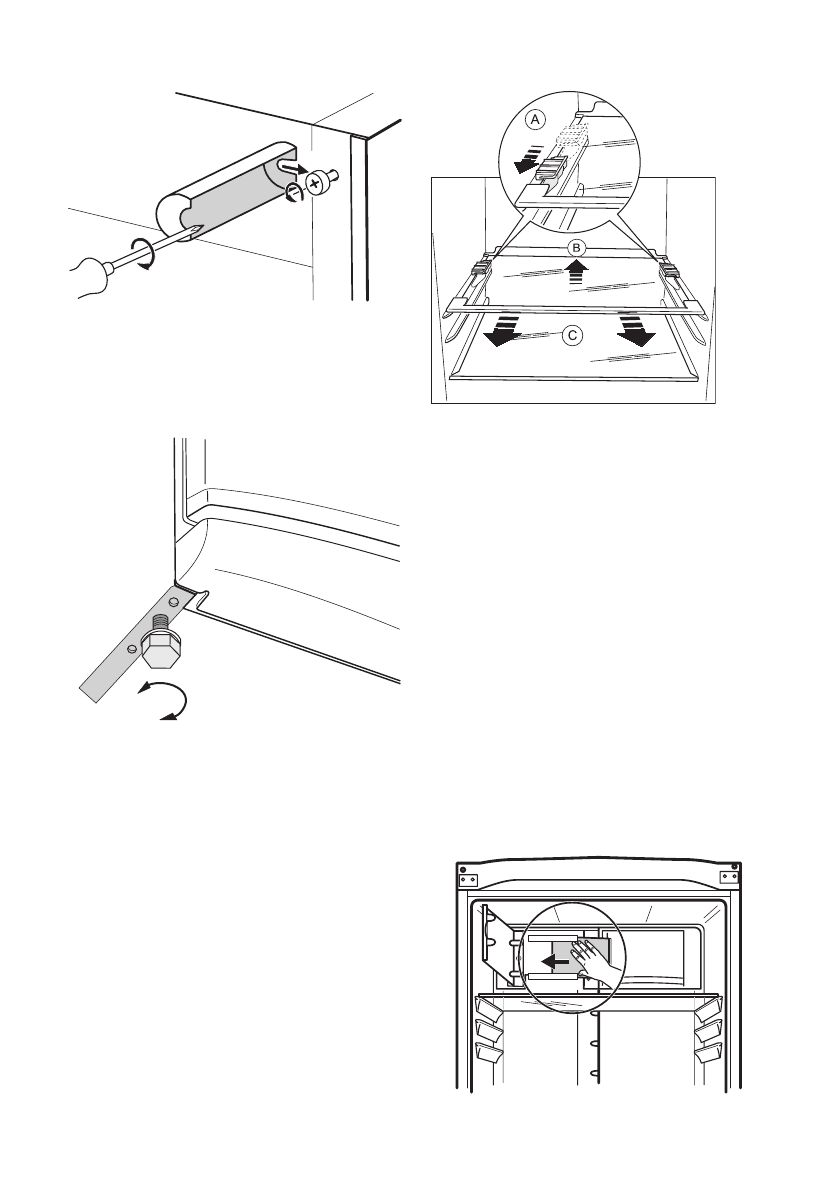 A

B

C