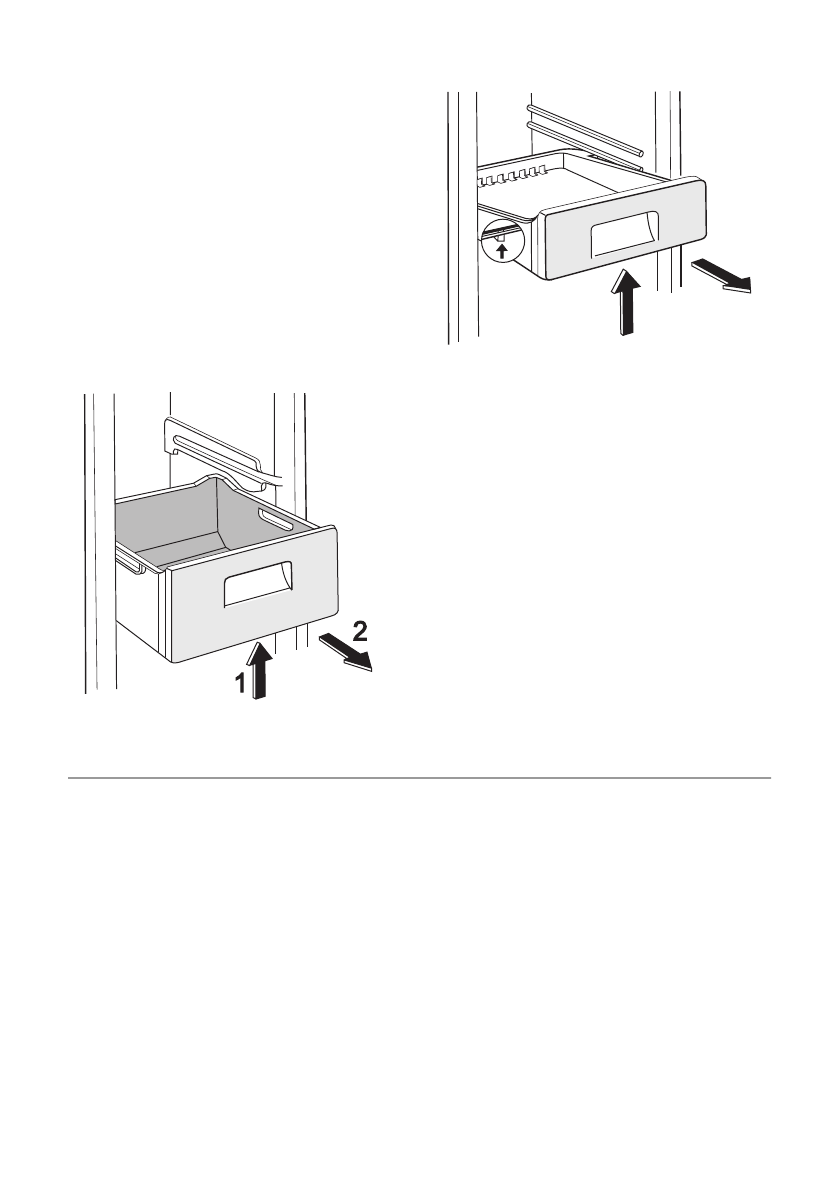 2
1