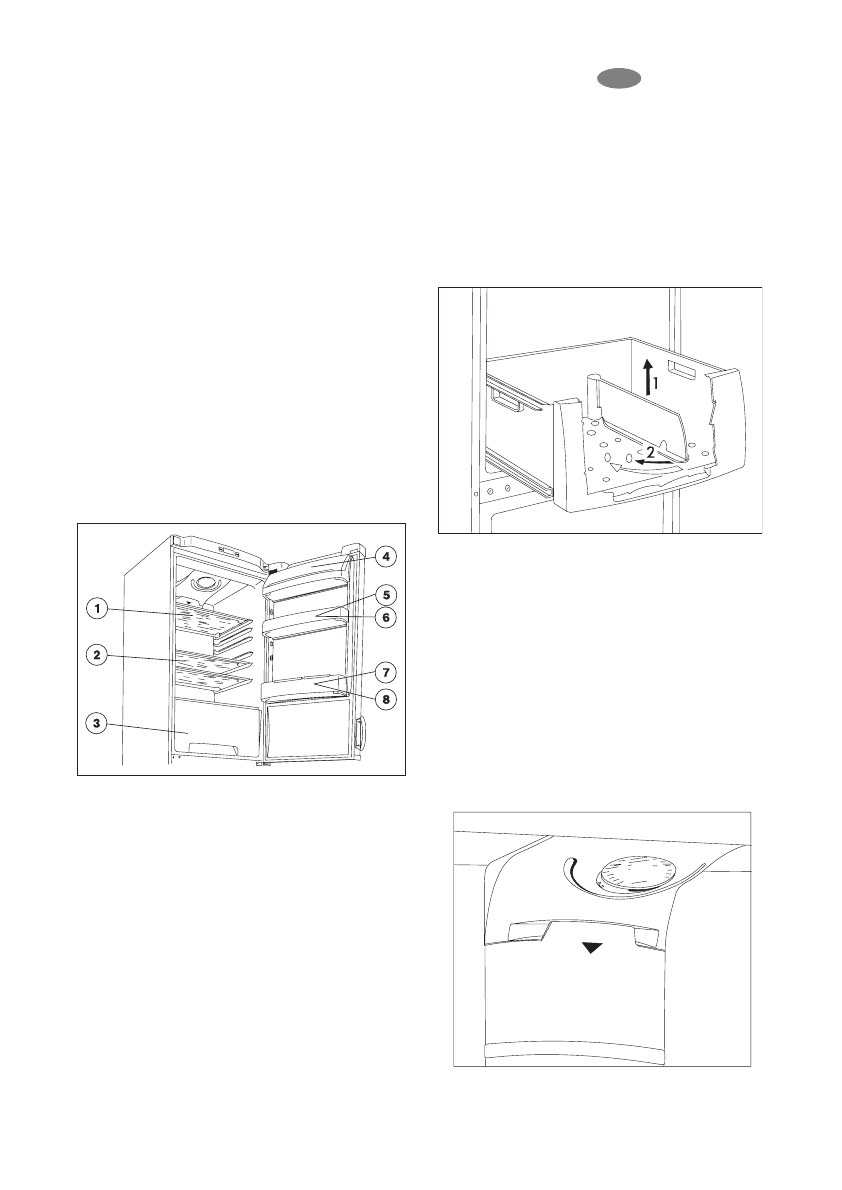 1
2
3
4
5
6
7
8

1
2