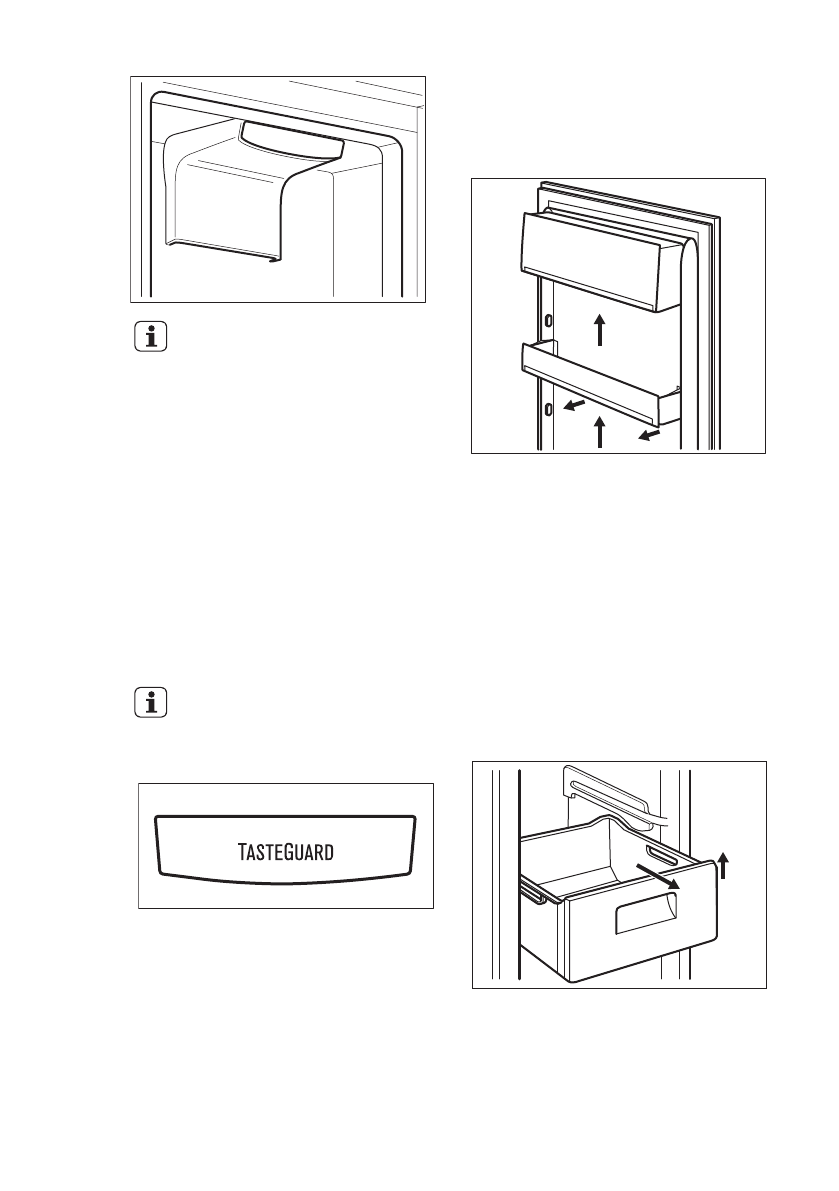 TASTEGUARD