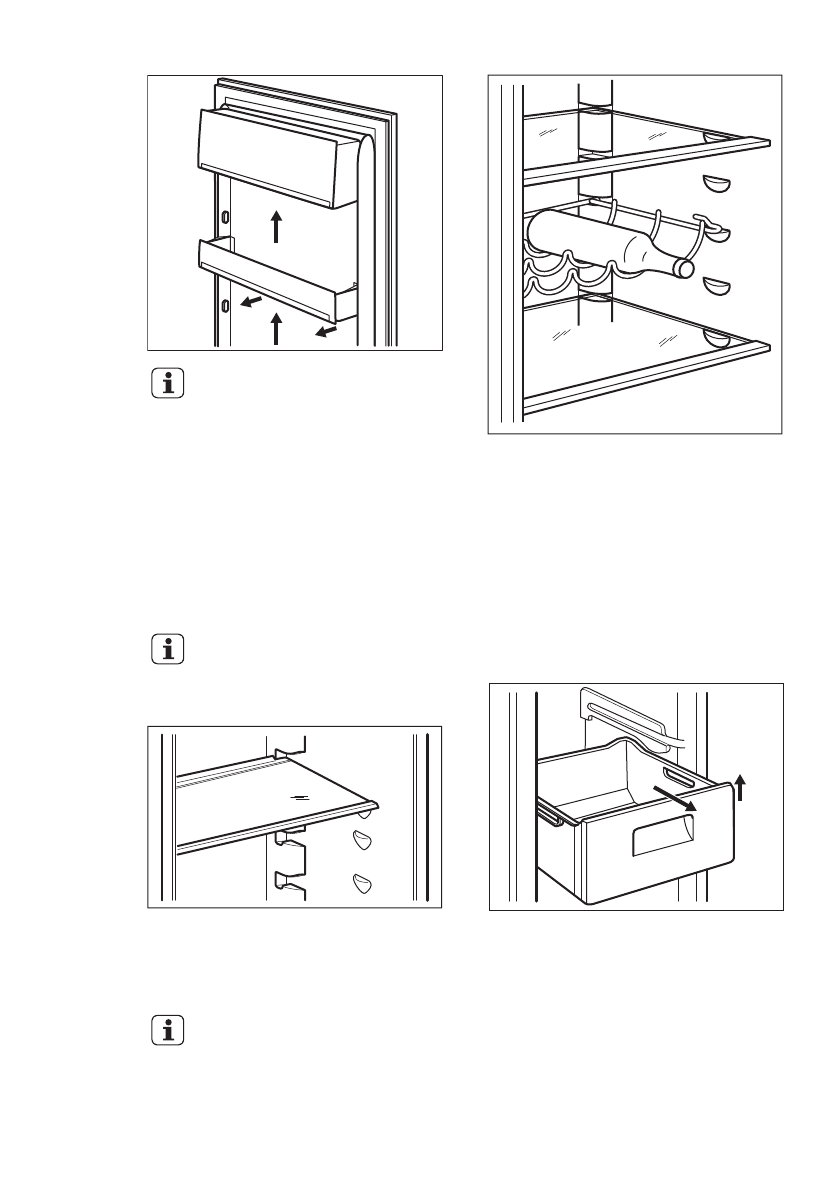 i

i

i