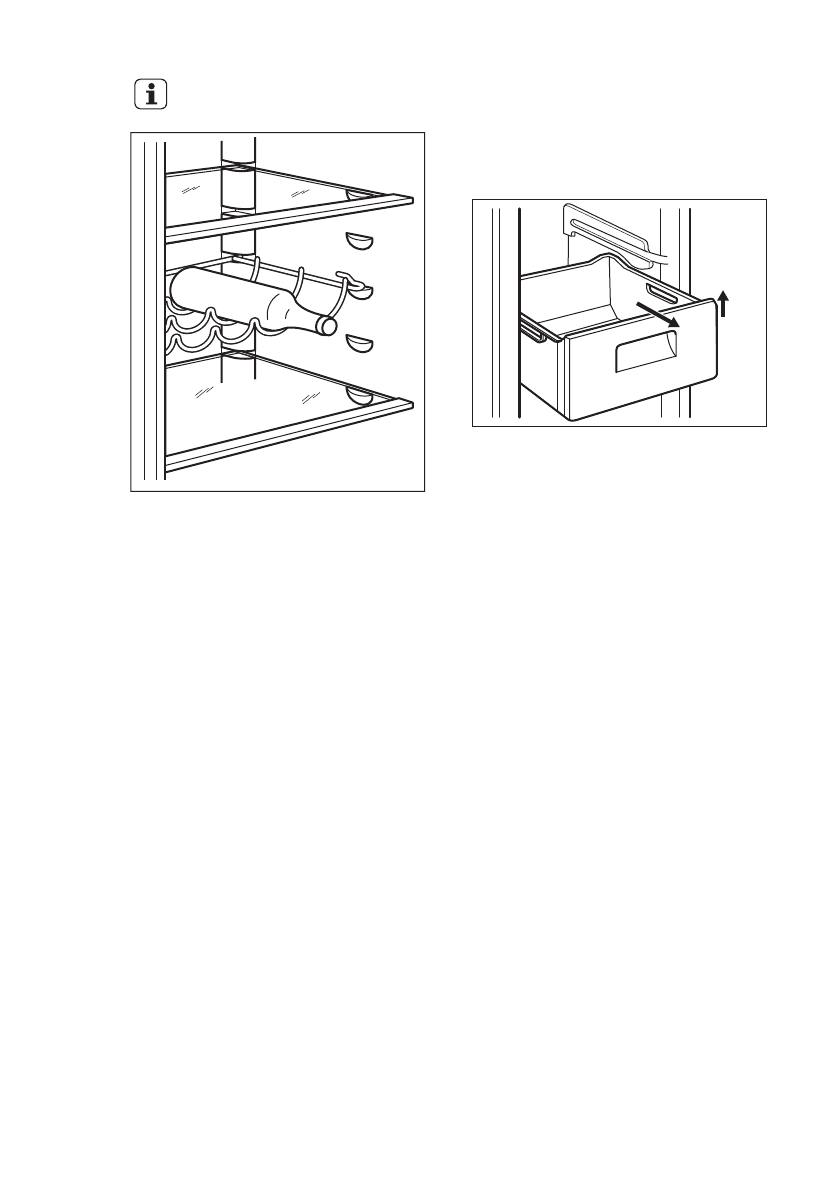 i