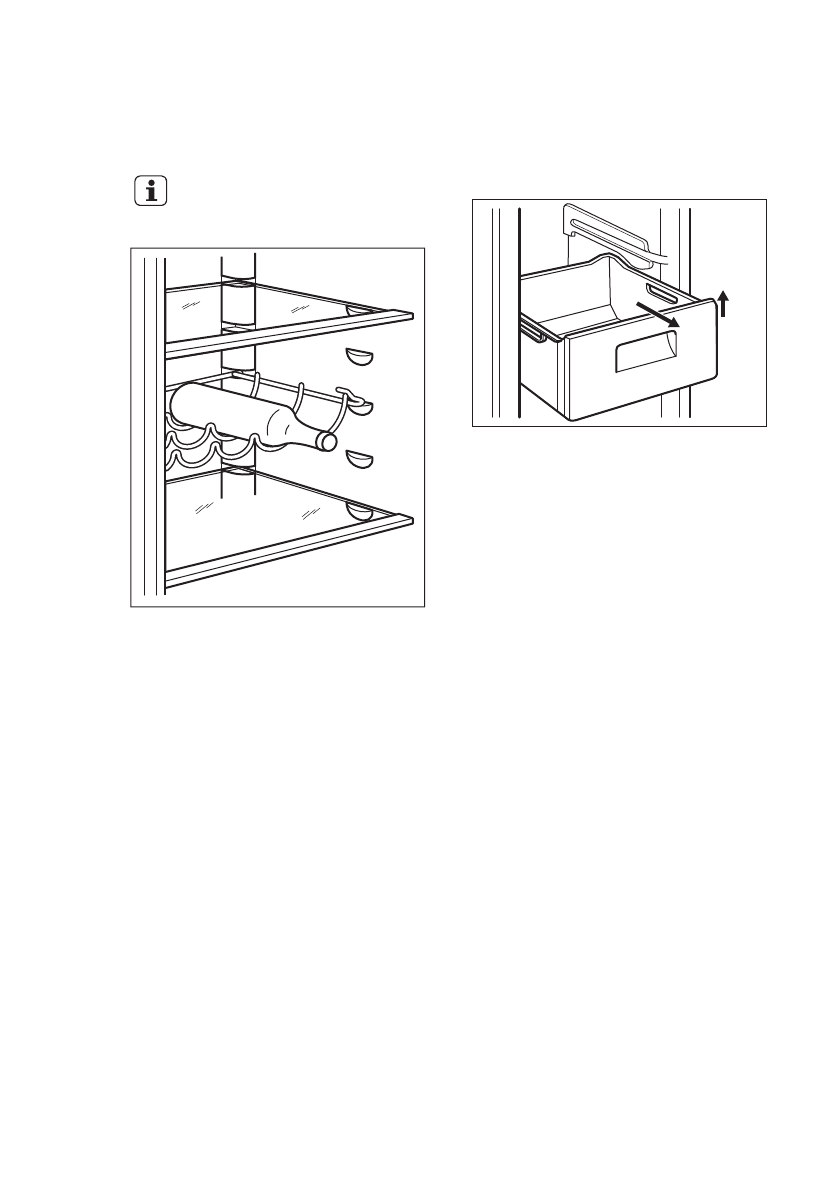 i