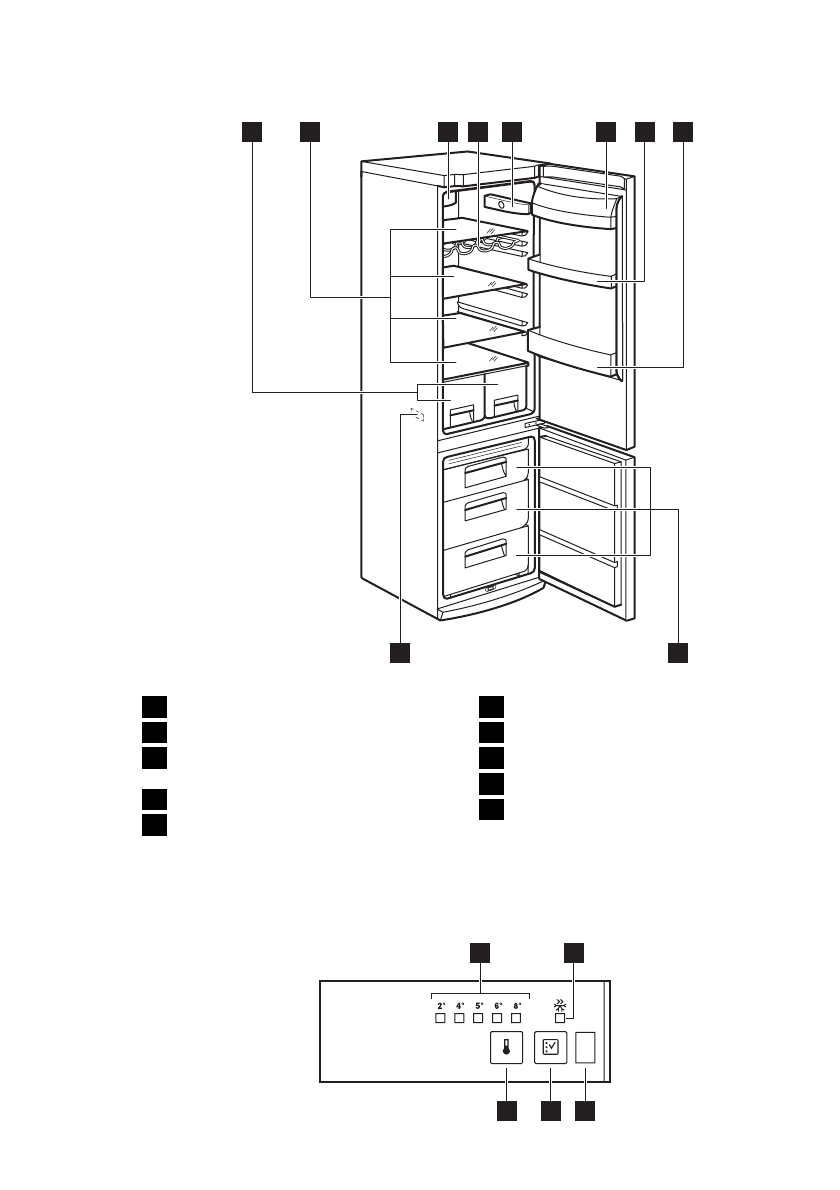 2° 4° 5° 6° 8°