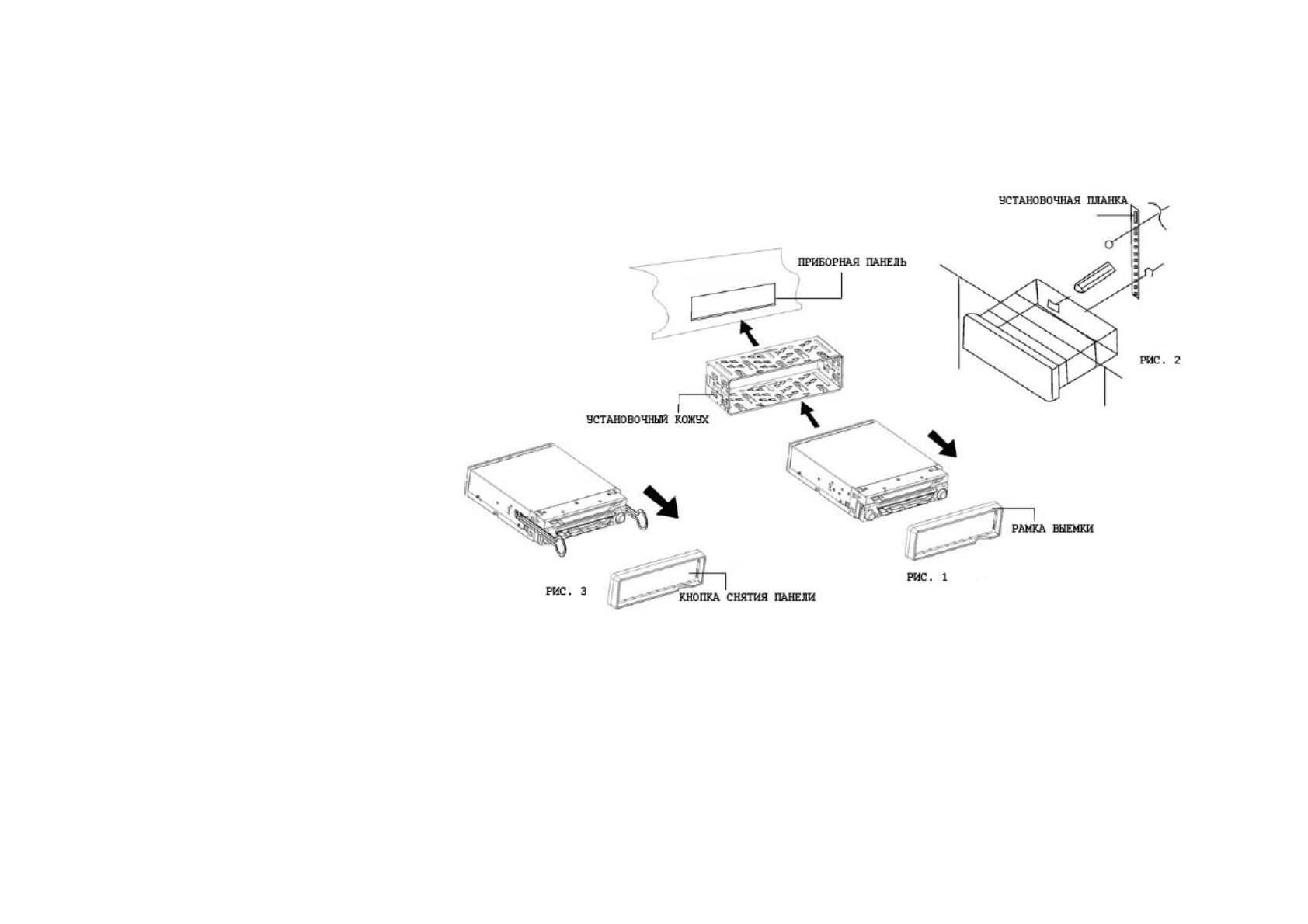 УСТАНОВОЧНАЯ ПЛАНКА

ПРИБОРНАЯ ПАНЕЛЬ

РИС. 2

УСТАНОВОЧНЫЙ КОЖУХ

РАМКА ВЫЕМКИ

РИС. 1

РИС. 3

КНОПКА СНЯТИЯ ПАНЕЛИ