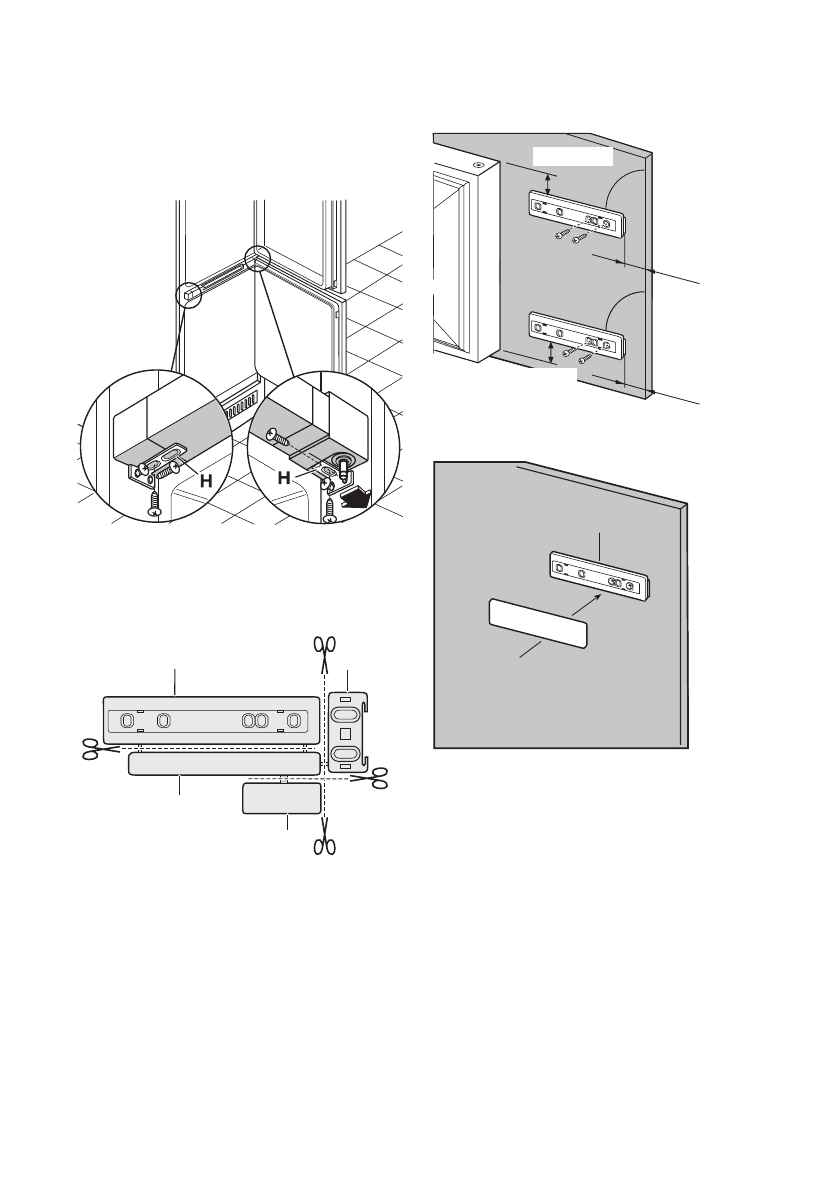 H

H