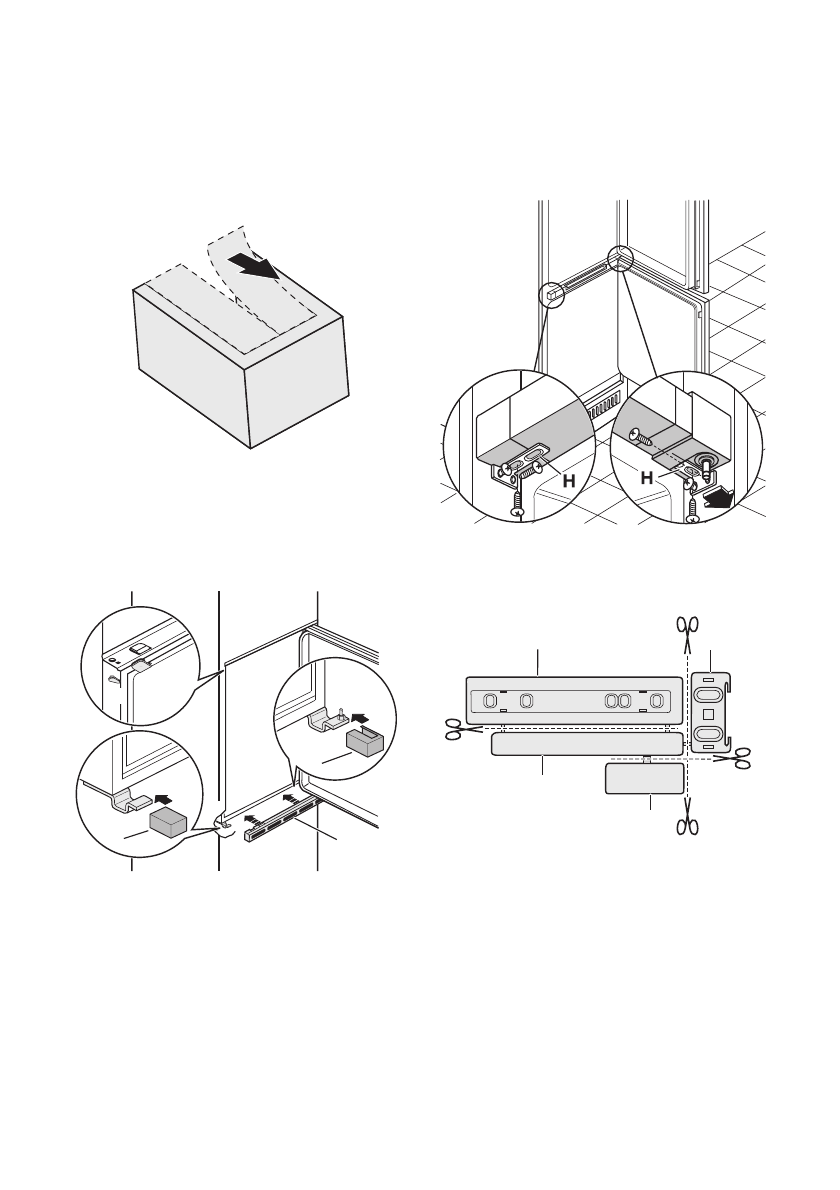 H

H