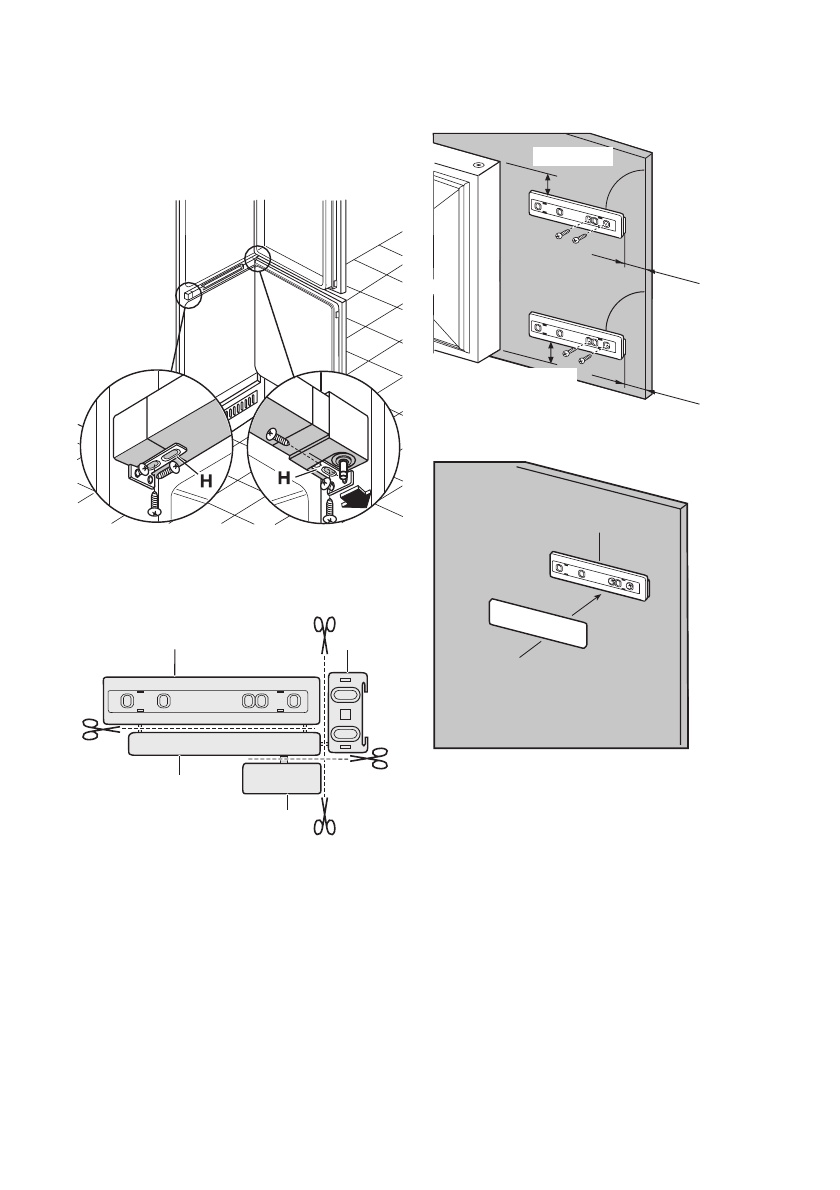 H

H