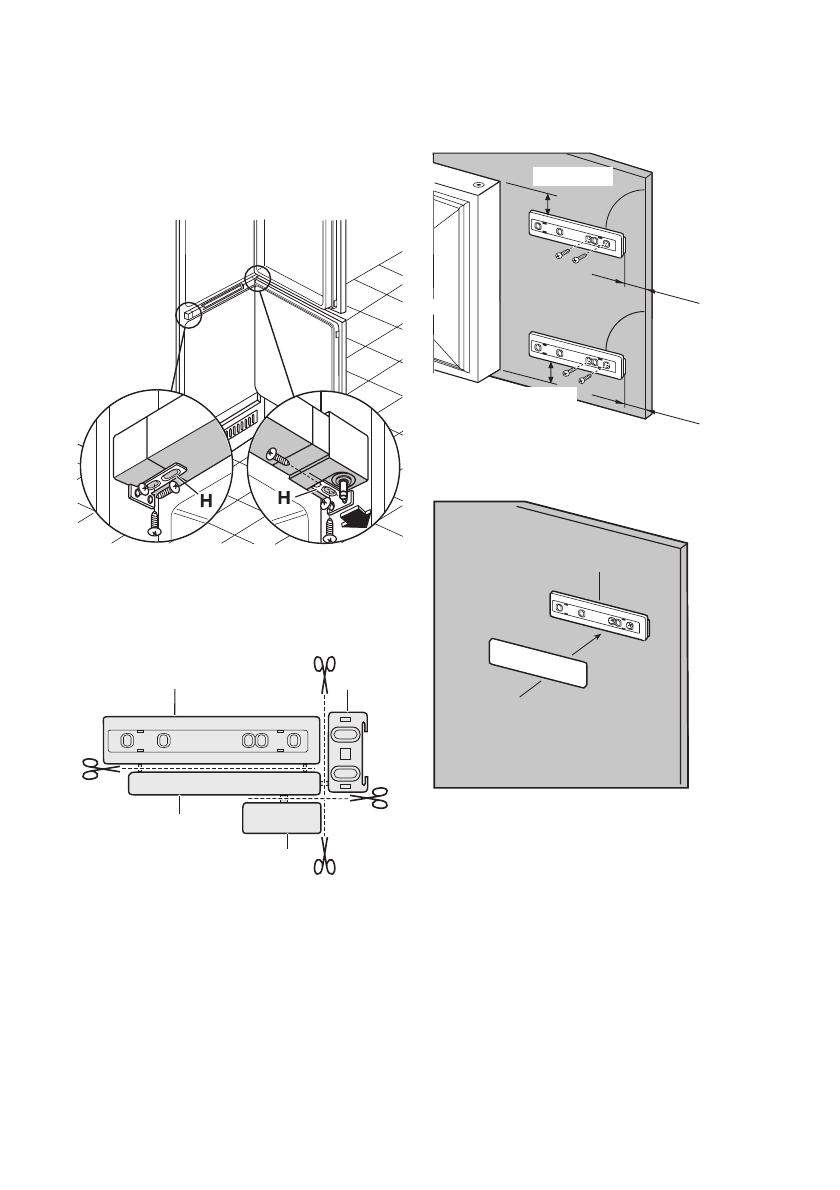 H

H