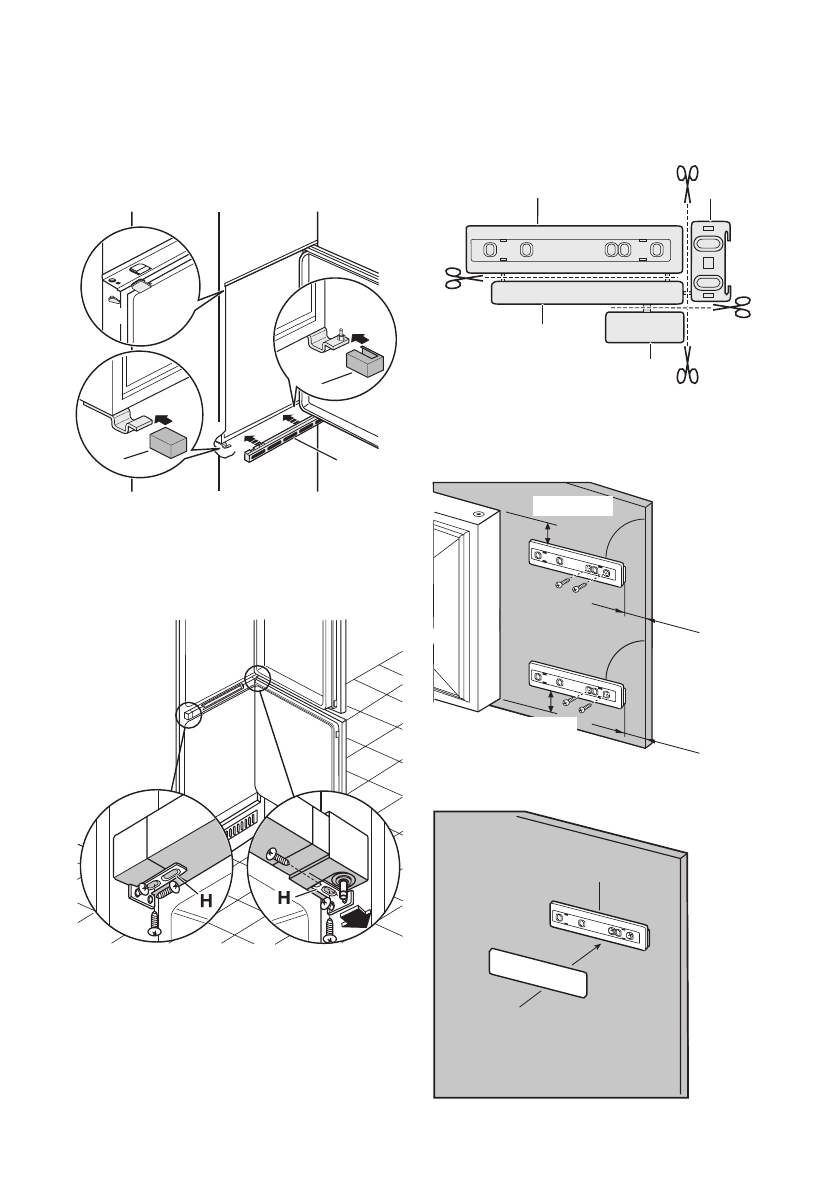 H

H