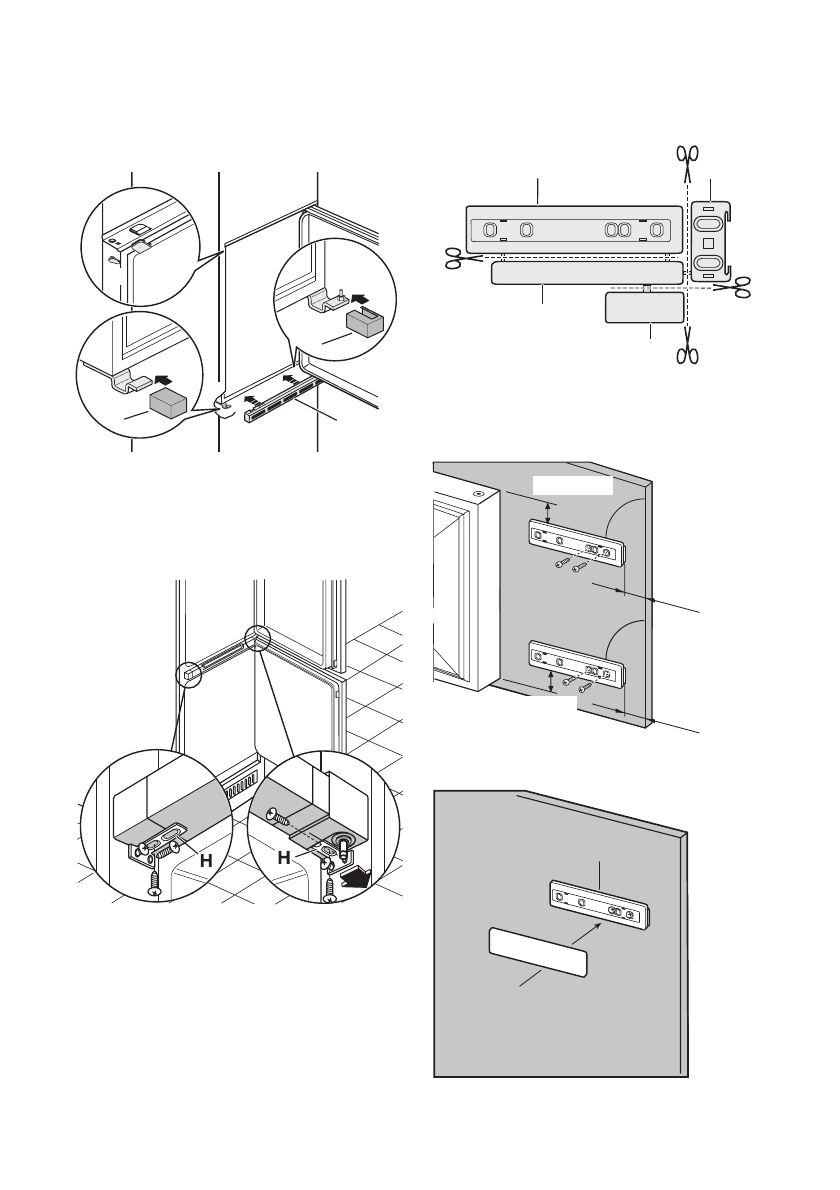 H

H