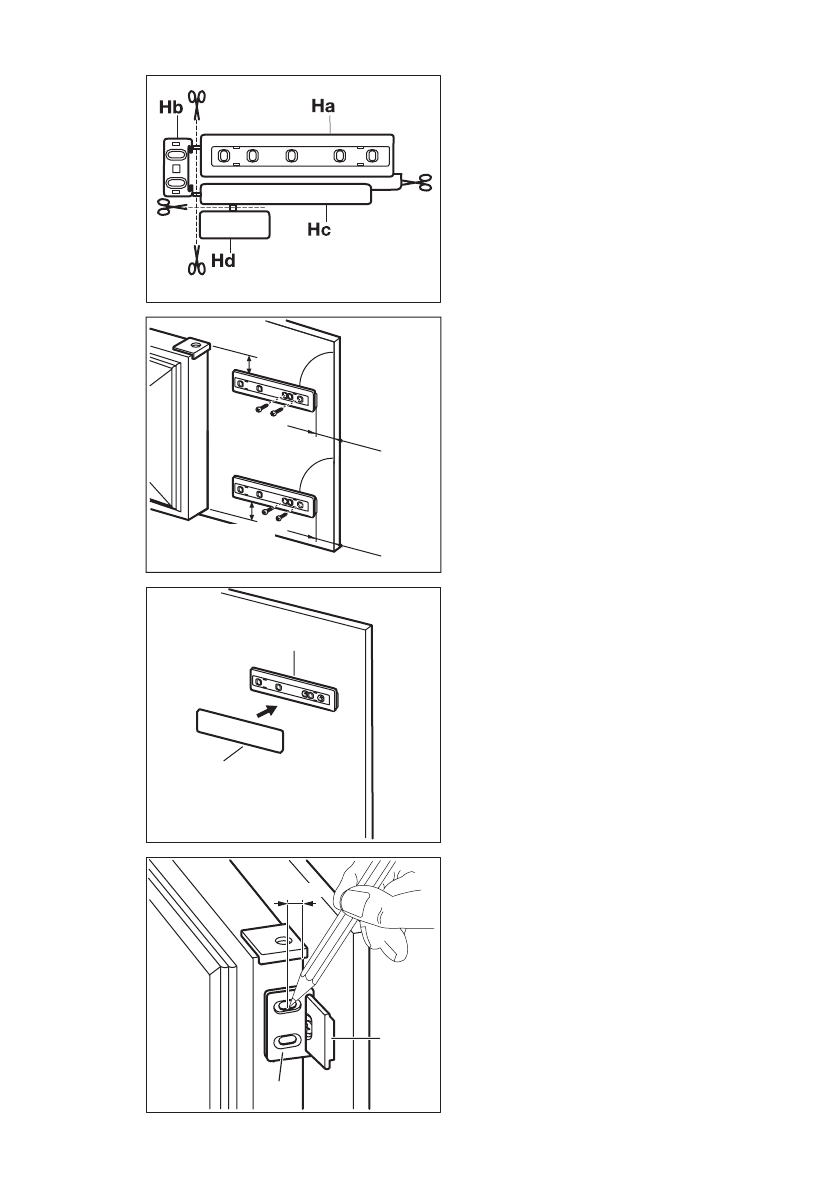 Hb
Ha
Hc
Hd