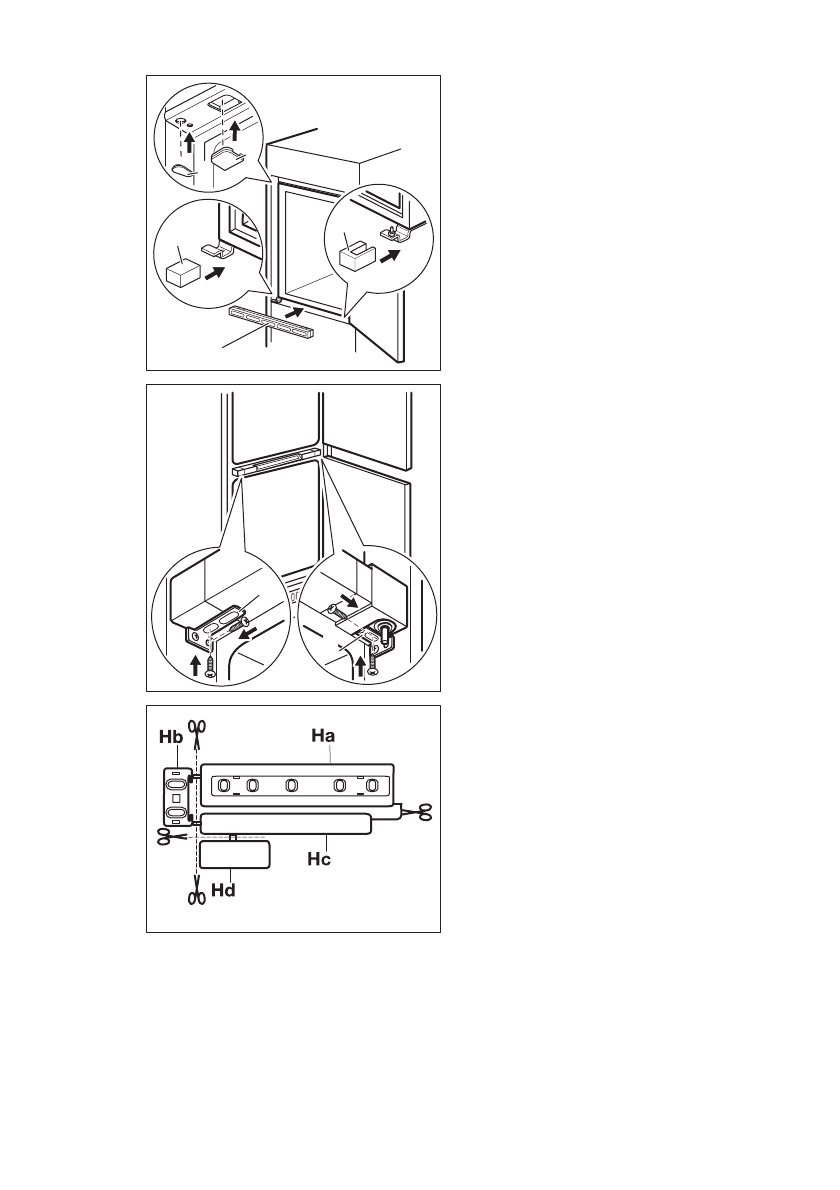 Hb
Ha
Hc
Hd