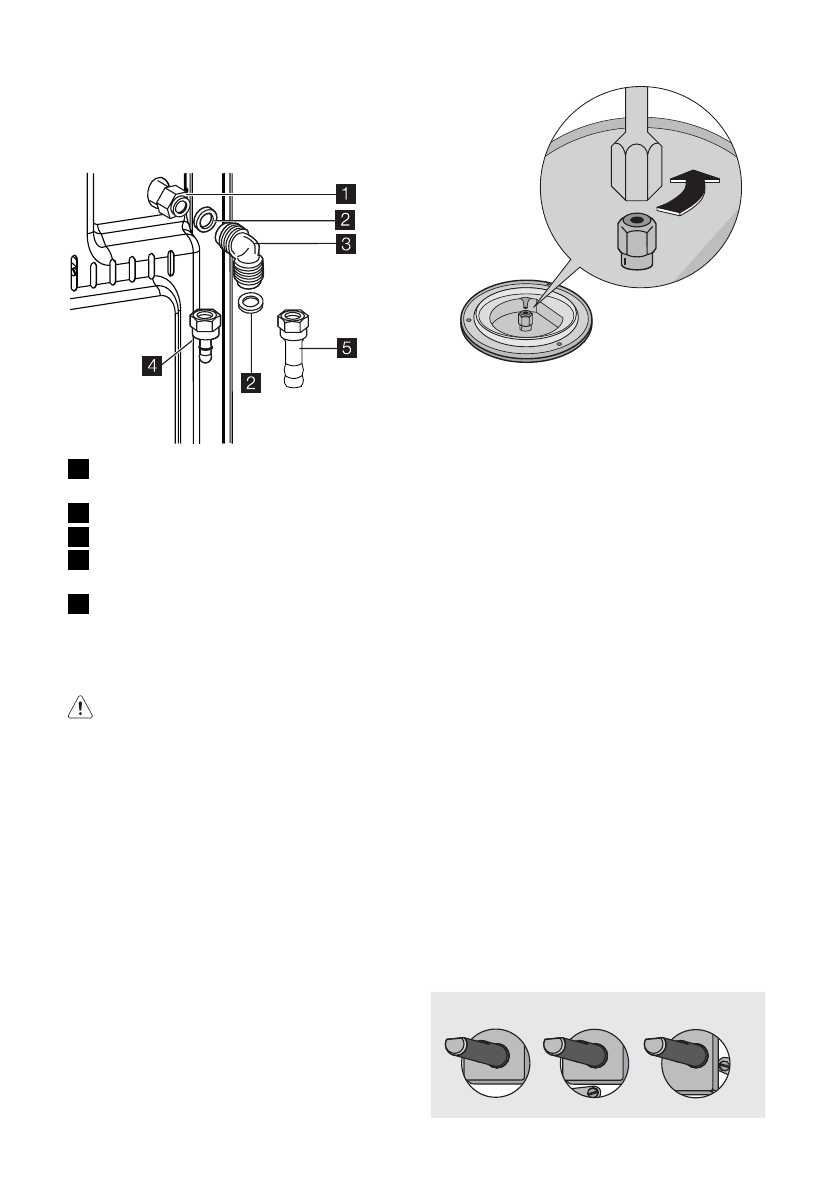 1
2
3
4
2
5