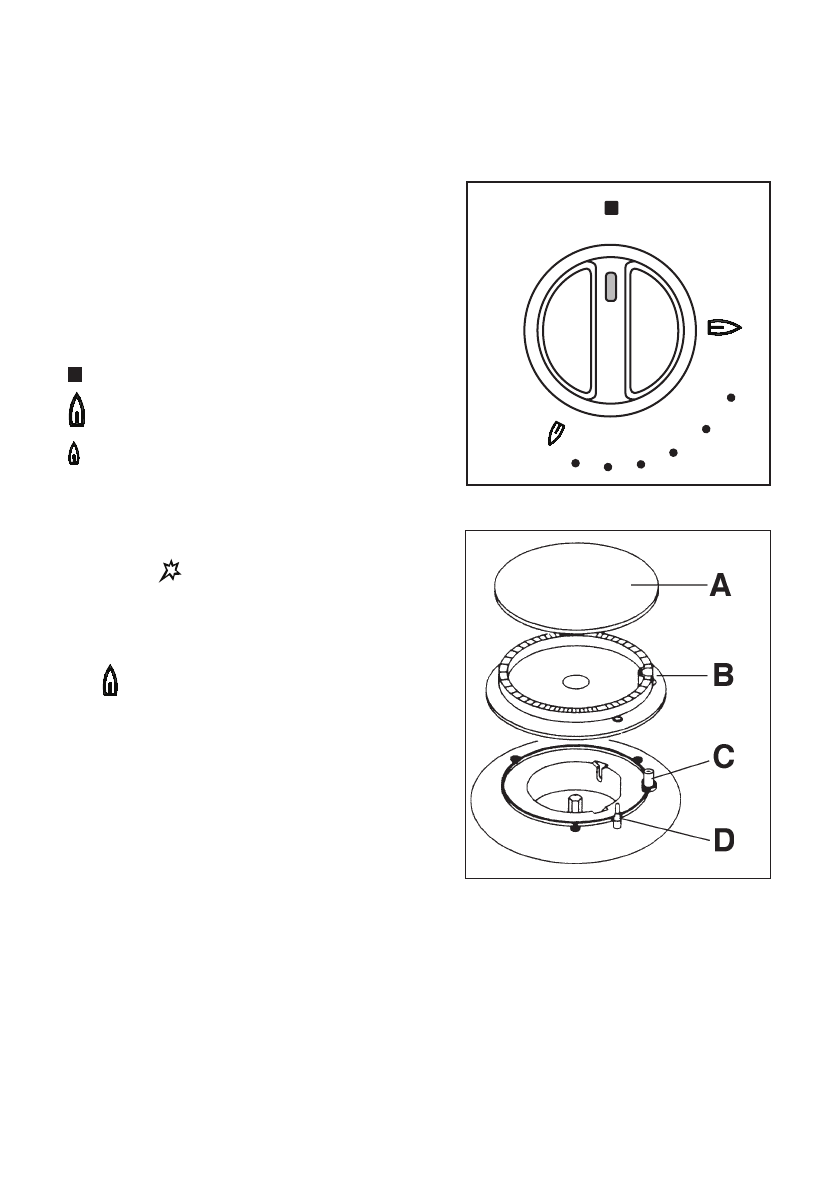 A

B

C

D