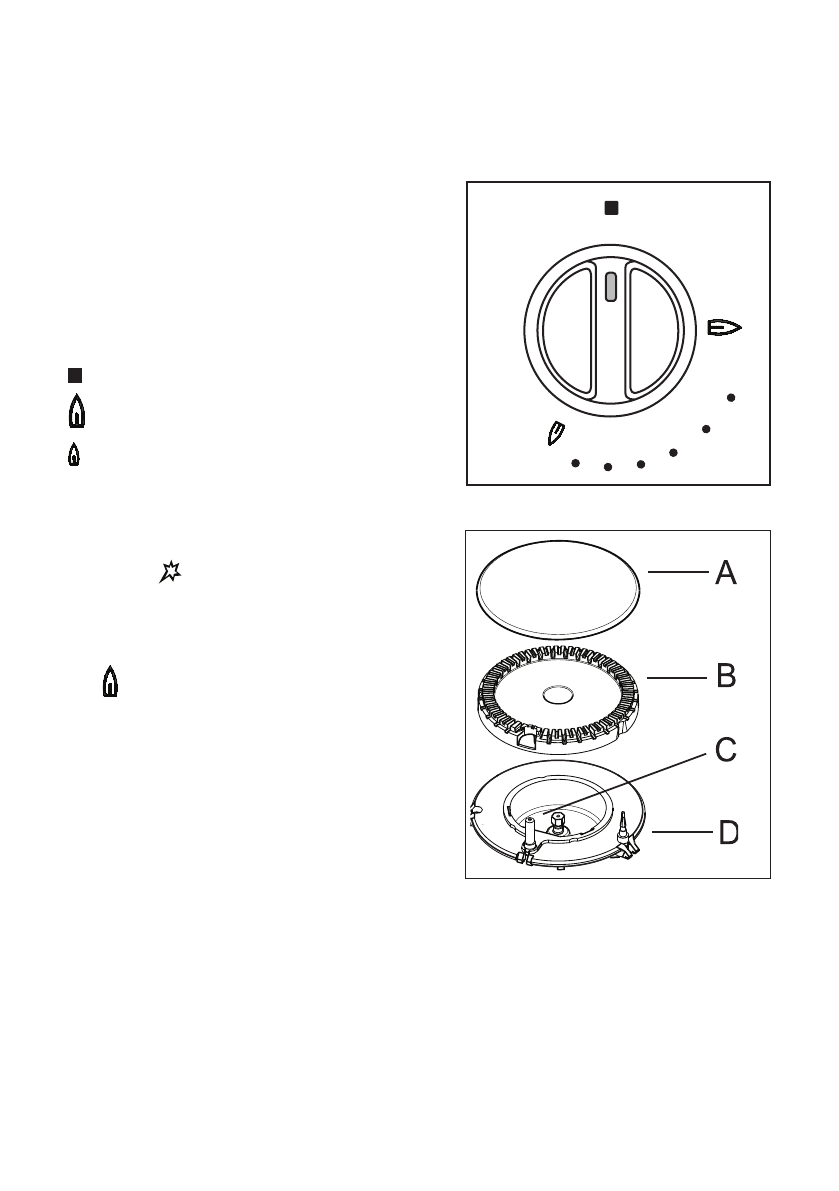 A

B

C

D