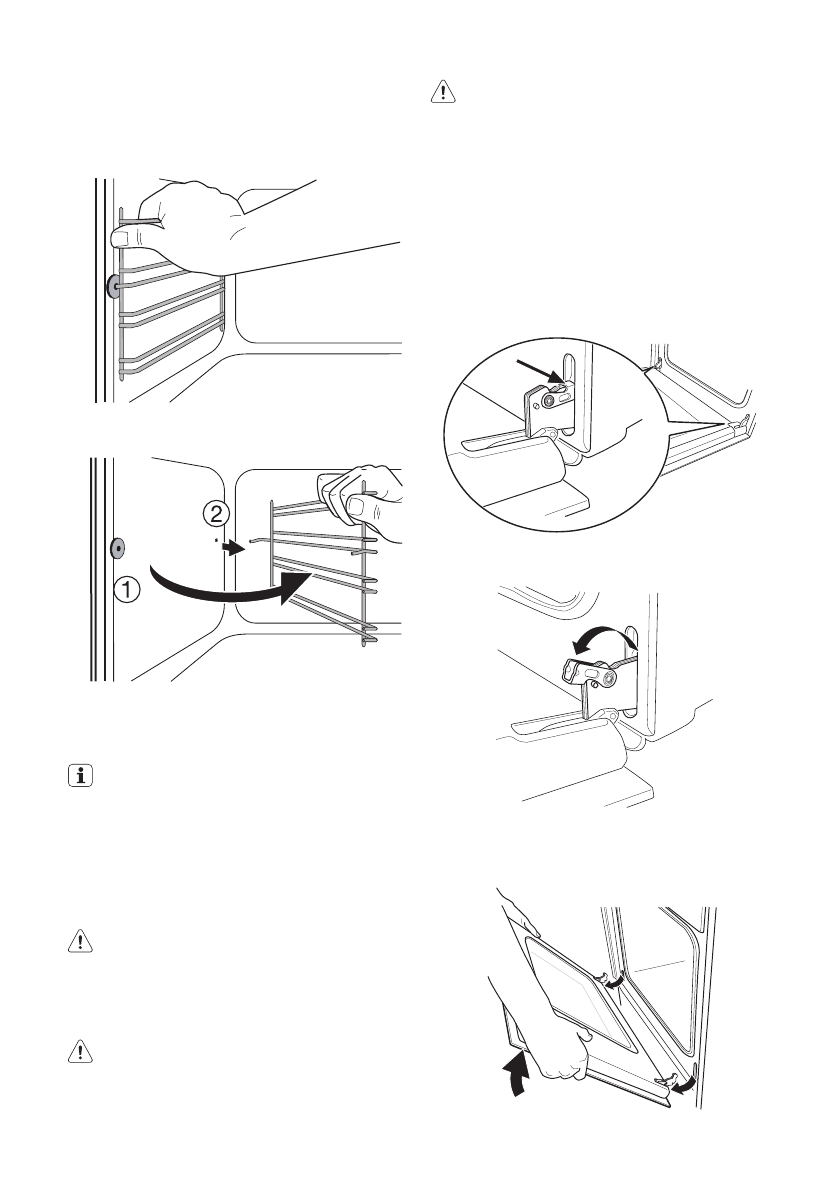 2

1