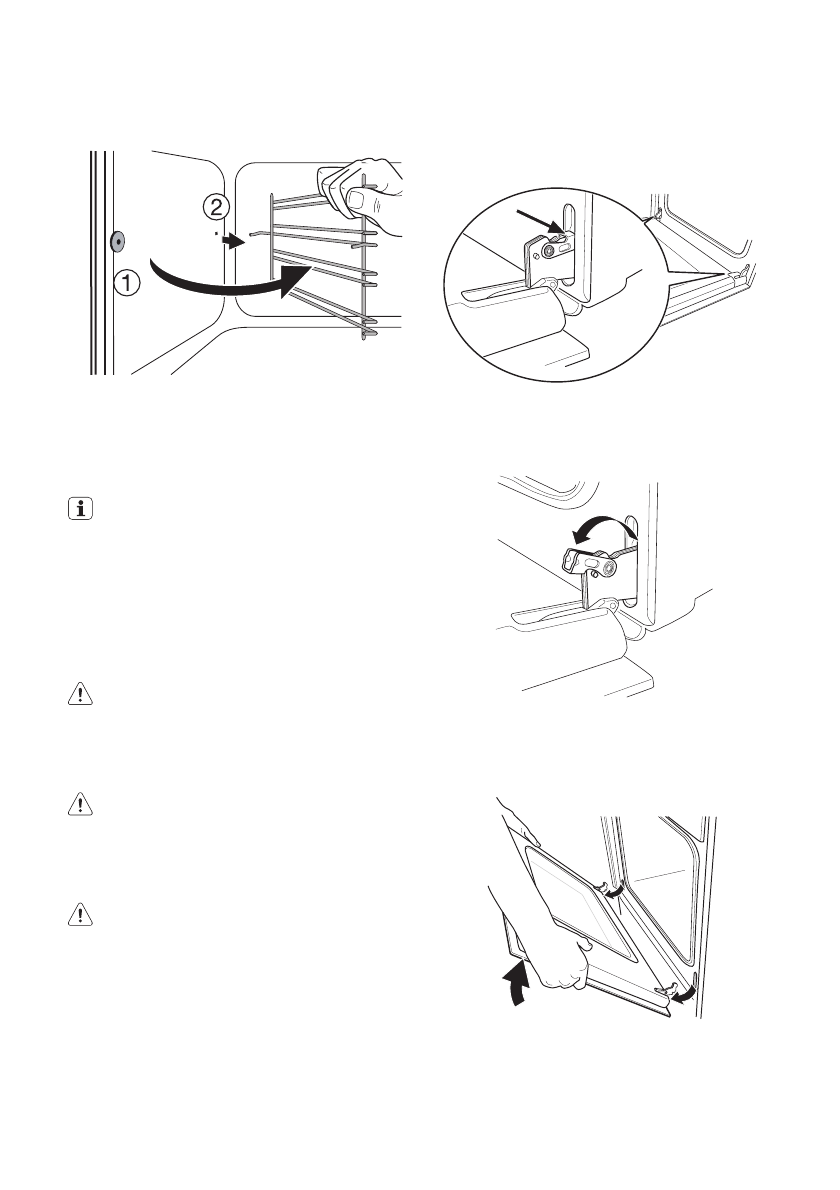 2

1