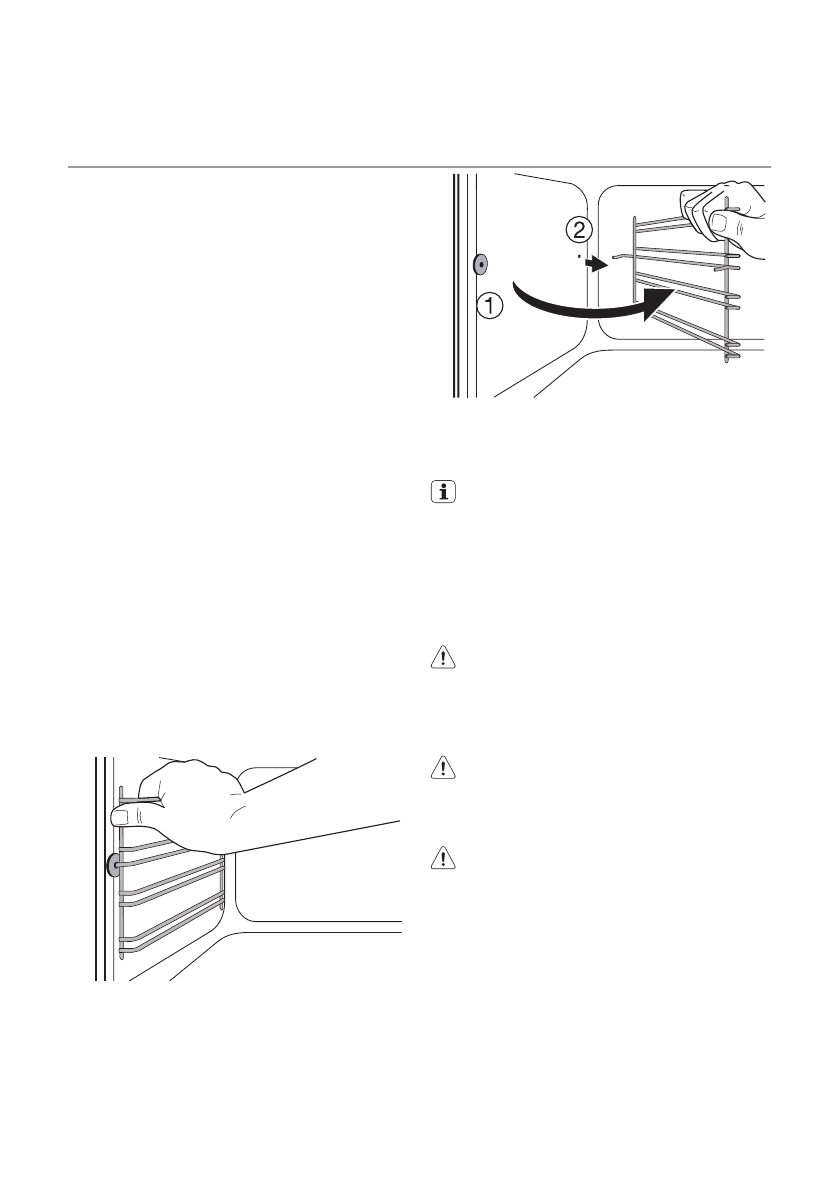 2

1