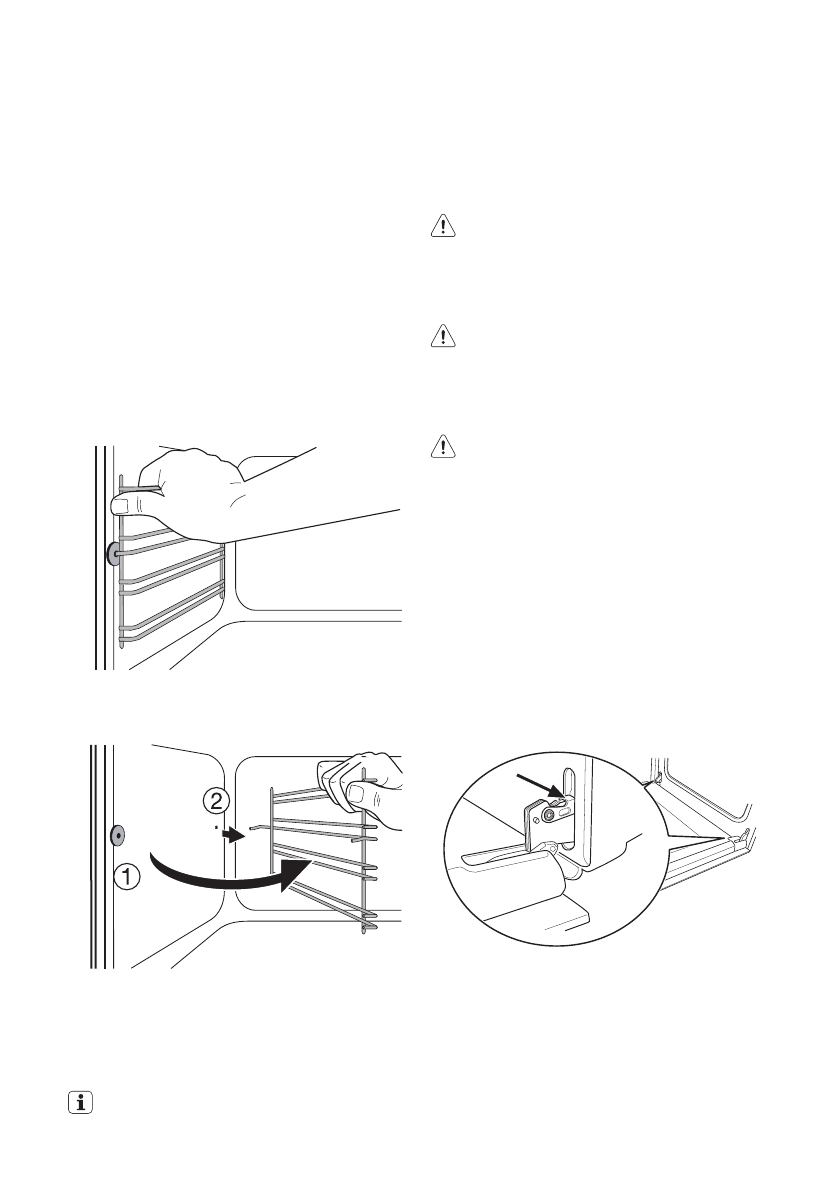 2

1