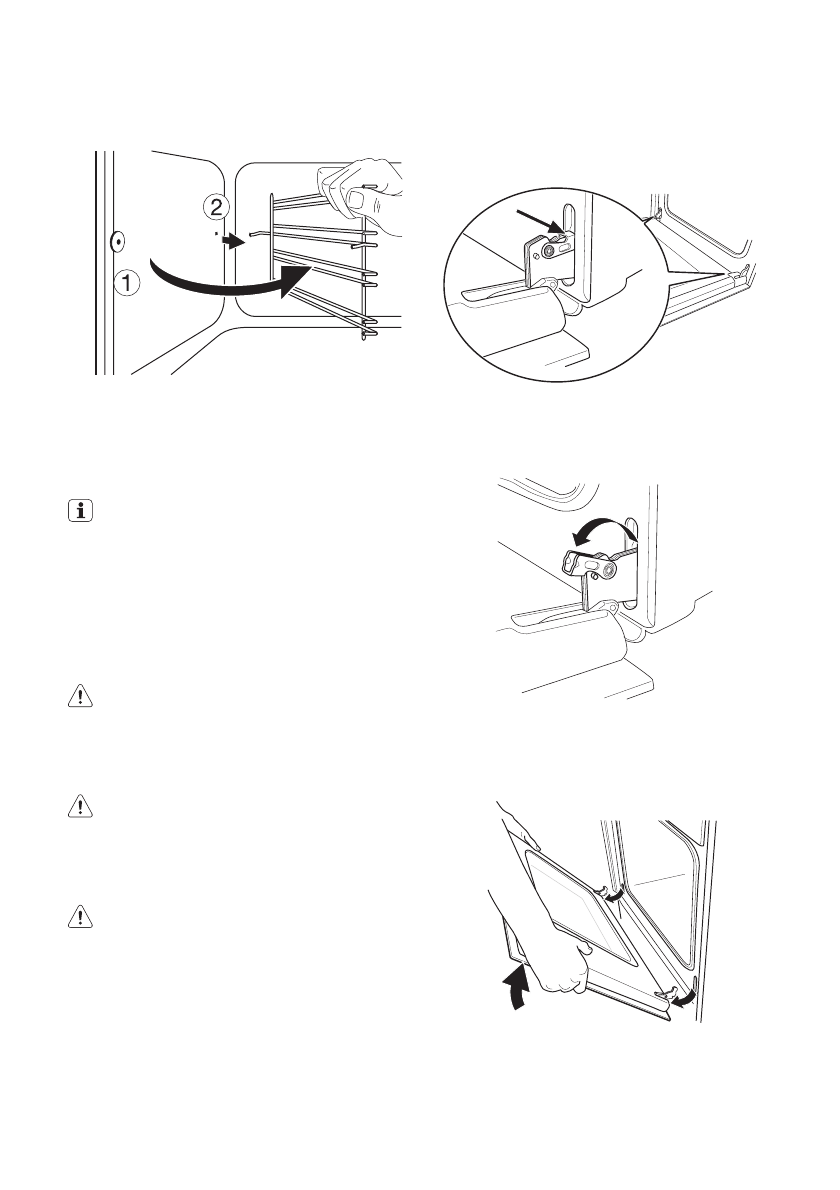 2

1