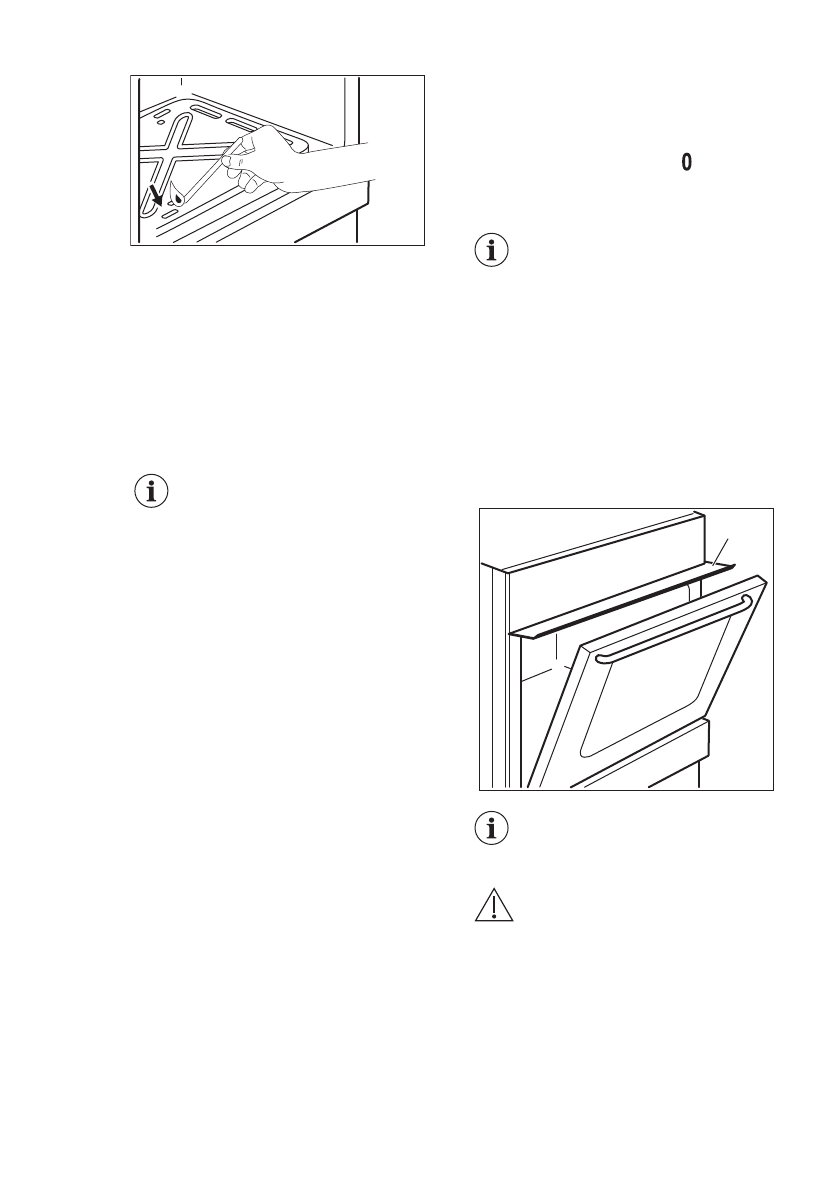 0