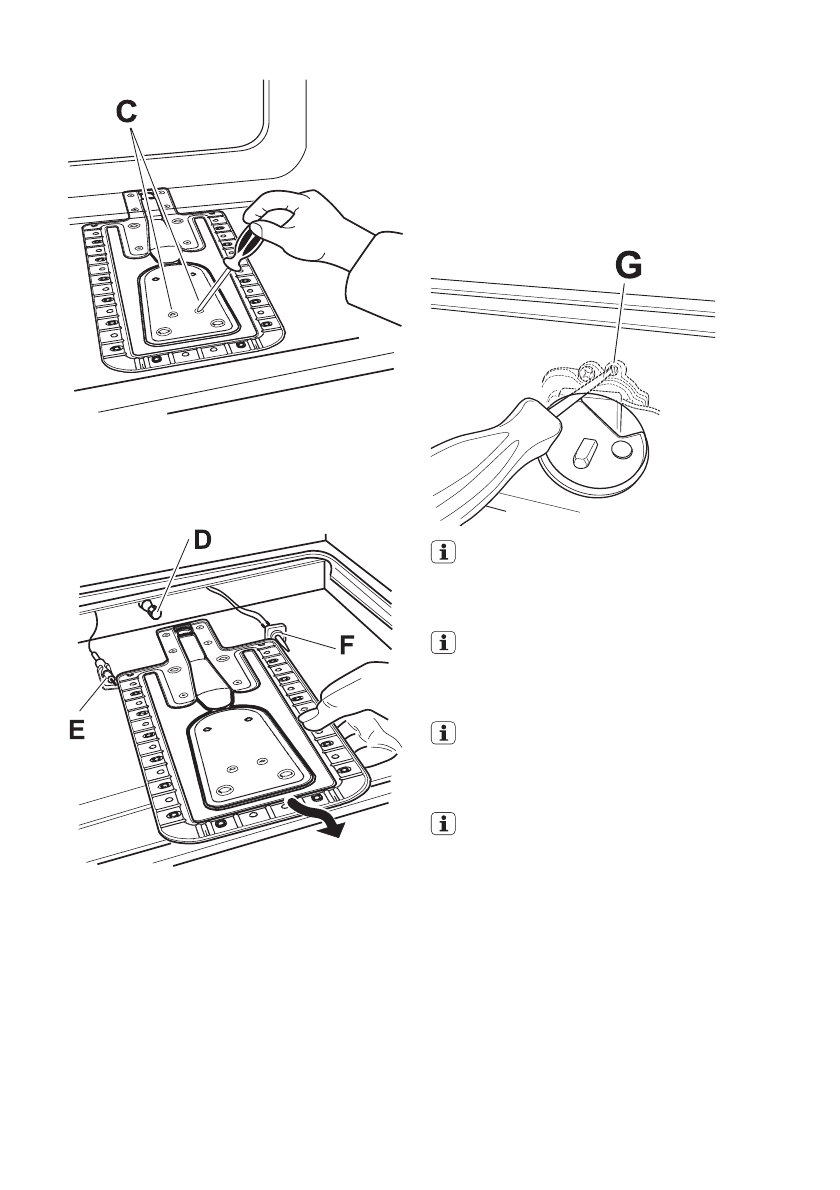 C

G

D

F

E