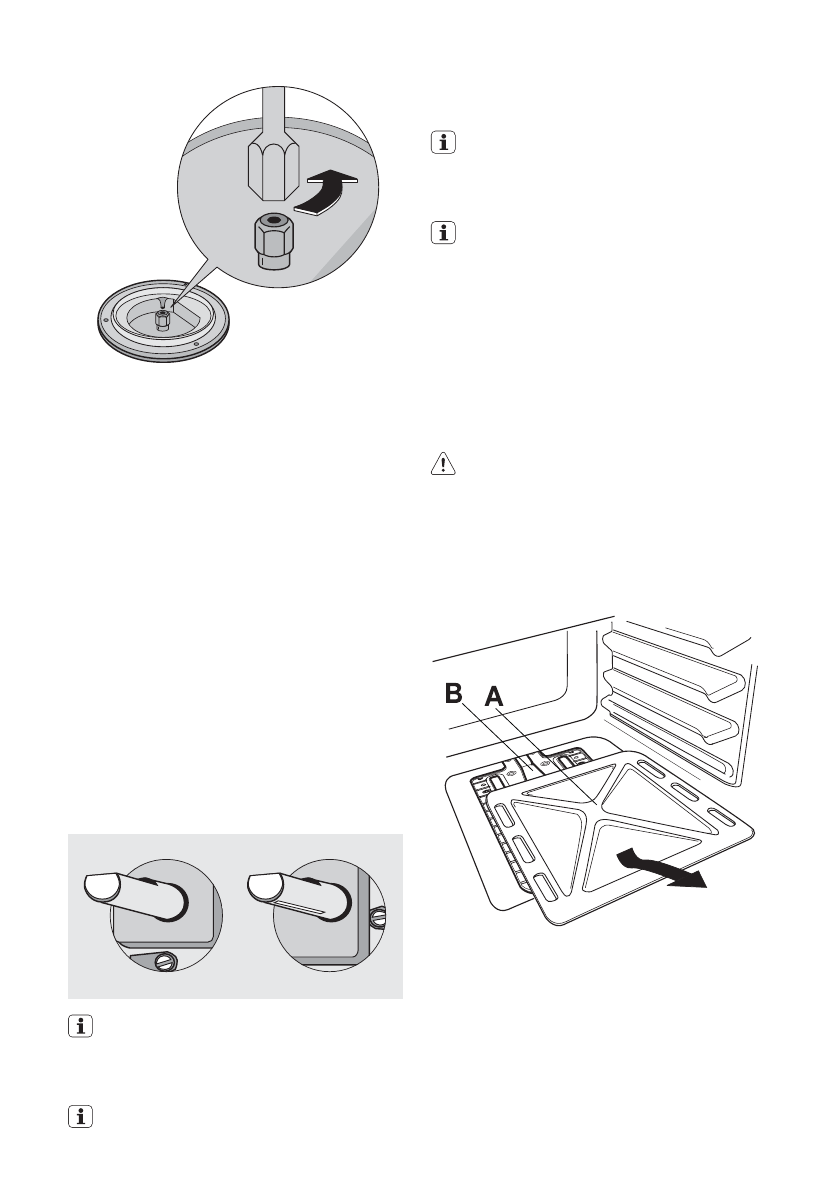 B
A