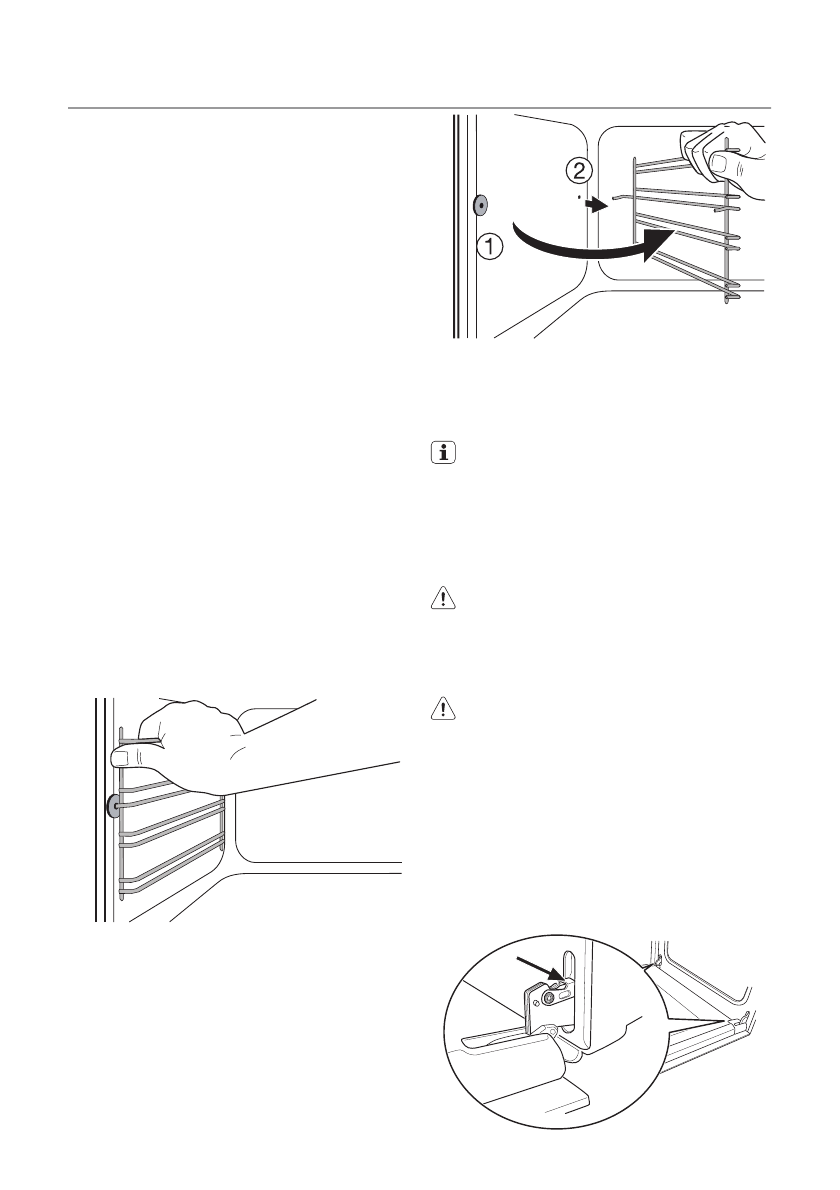 2

1