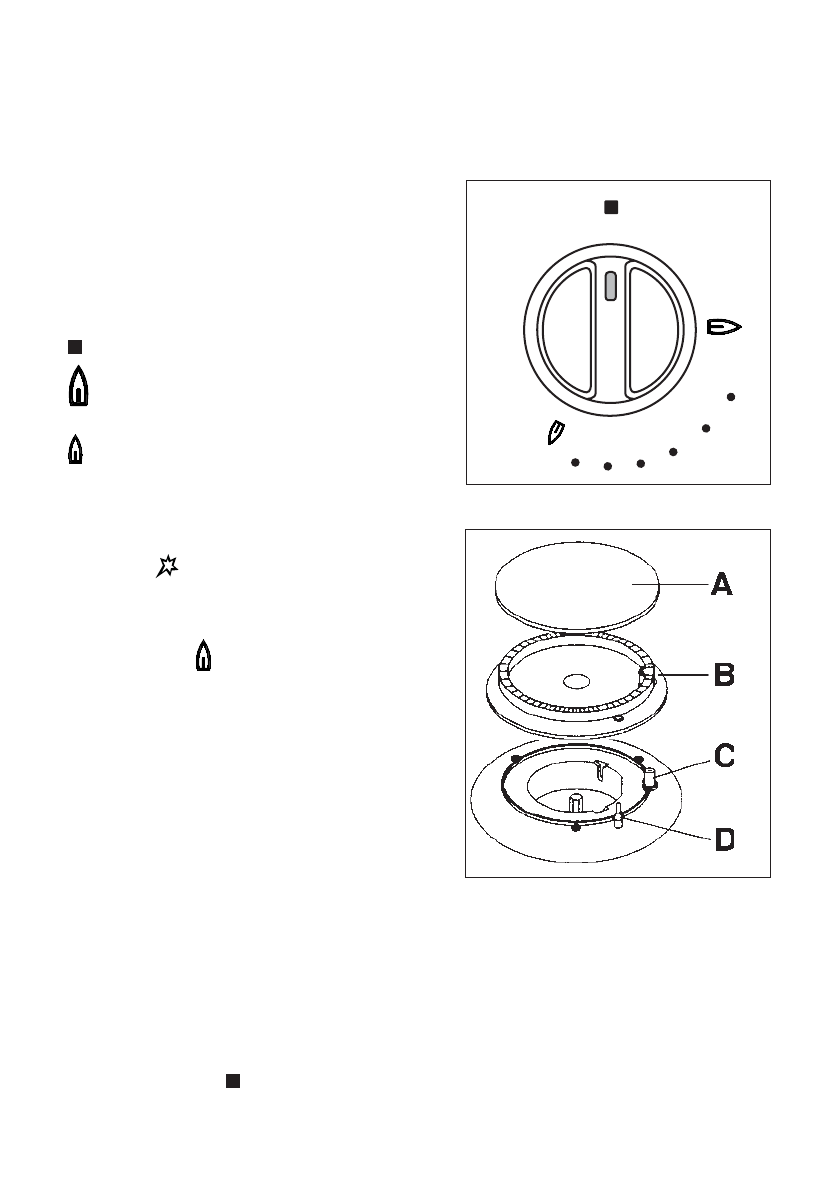 A

B

C

D