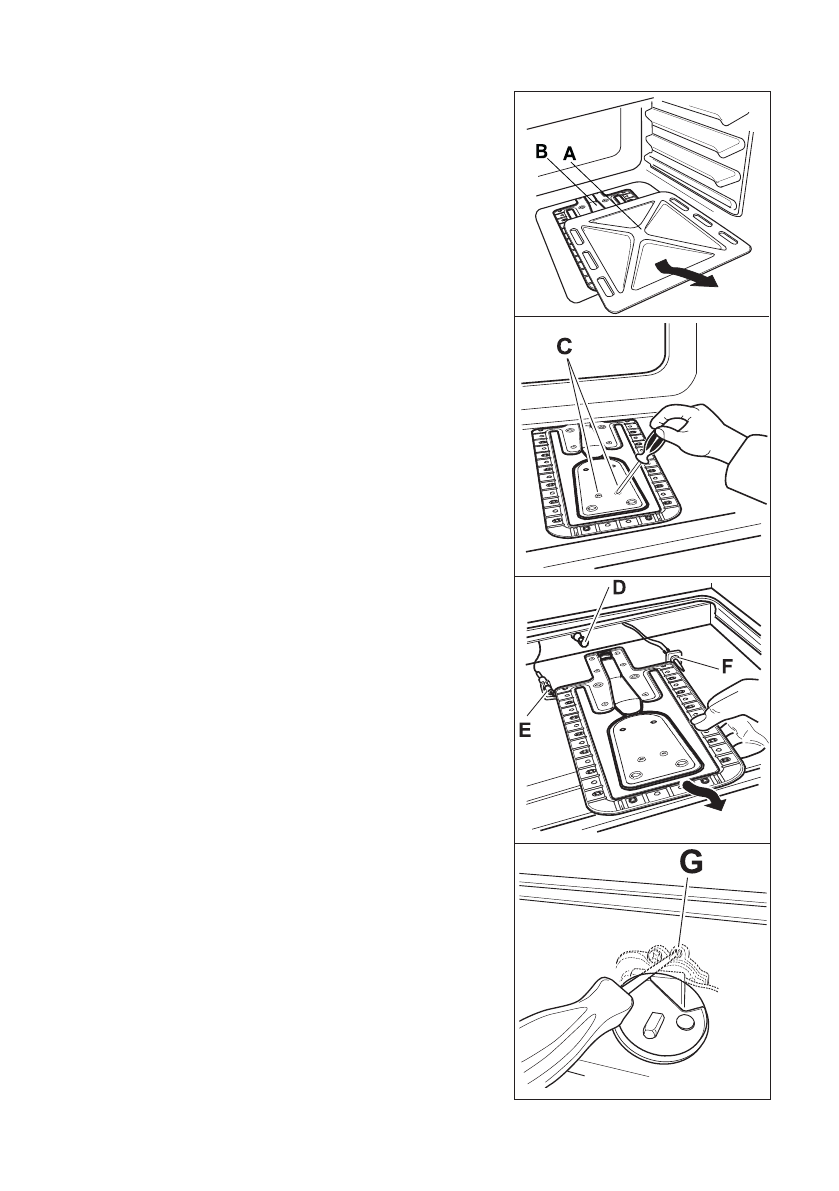 B A

C

D

F

E

G