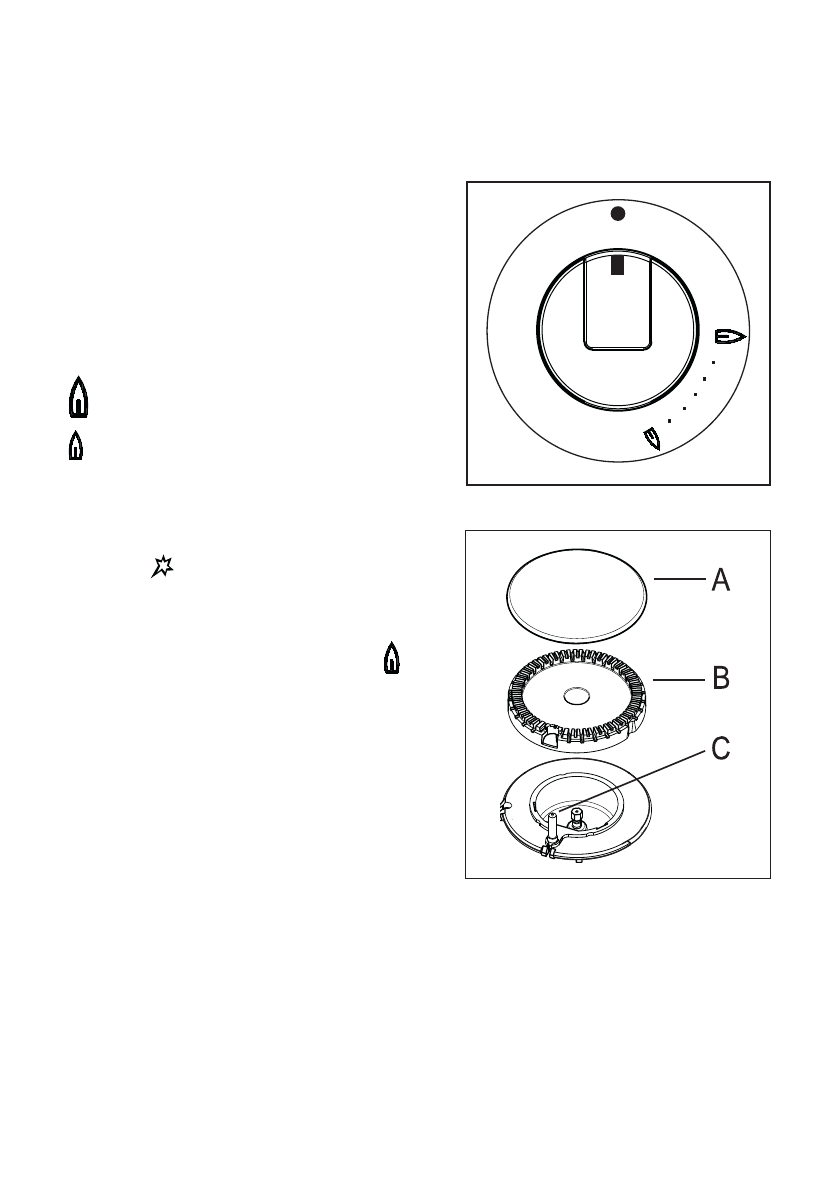 A

B

C