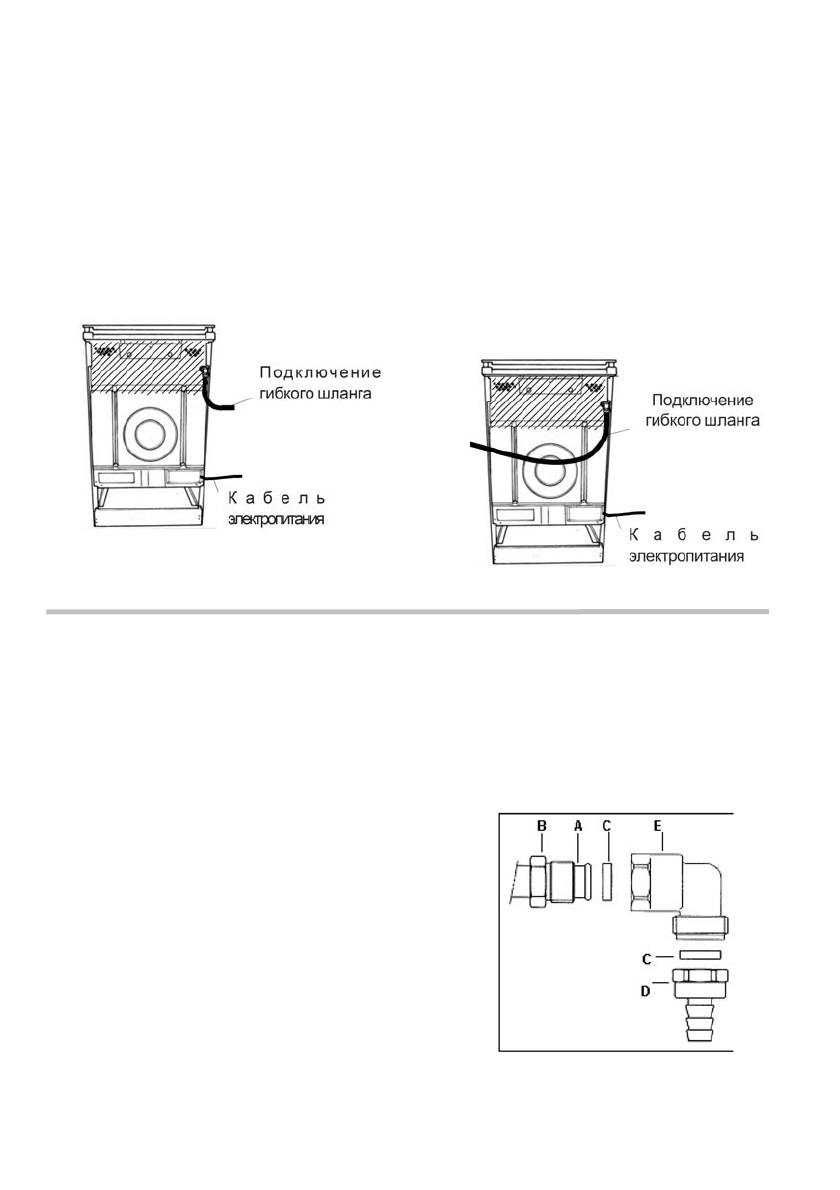 Подключение гибкого шланга

Кабель электропитания

Подключение гибкого шланга

Кабель электропитания

B A C E

C

D