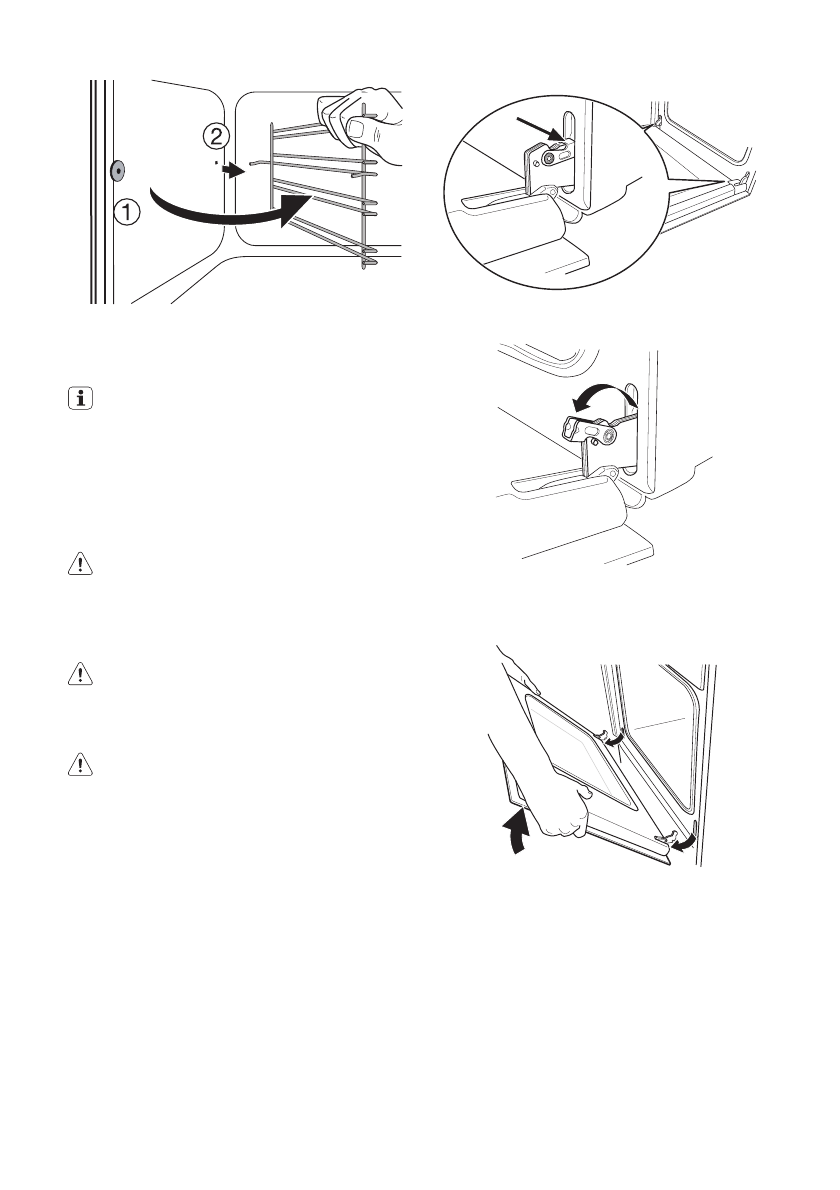 2
1