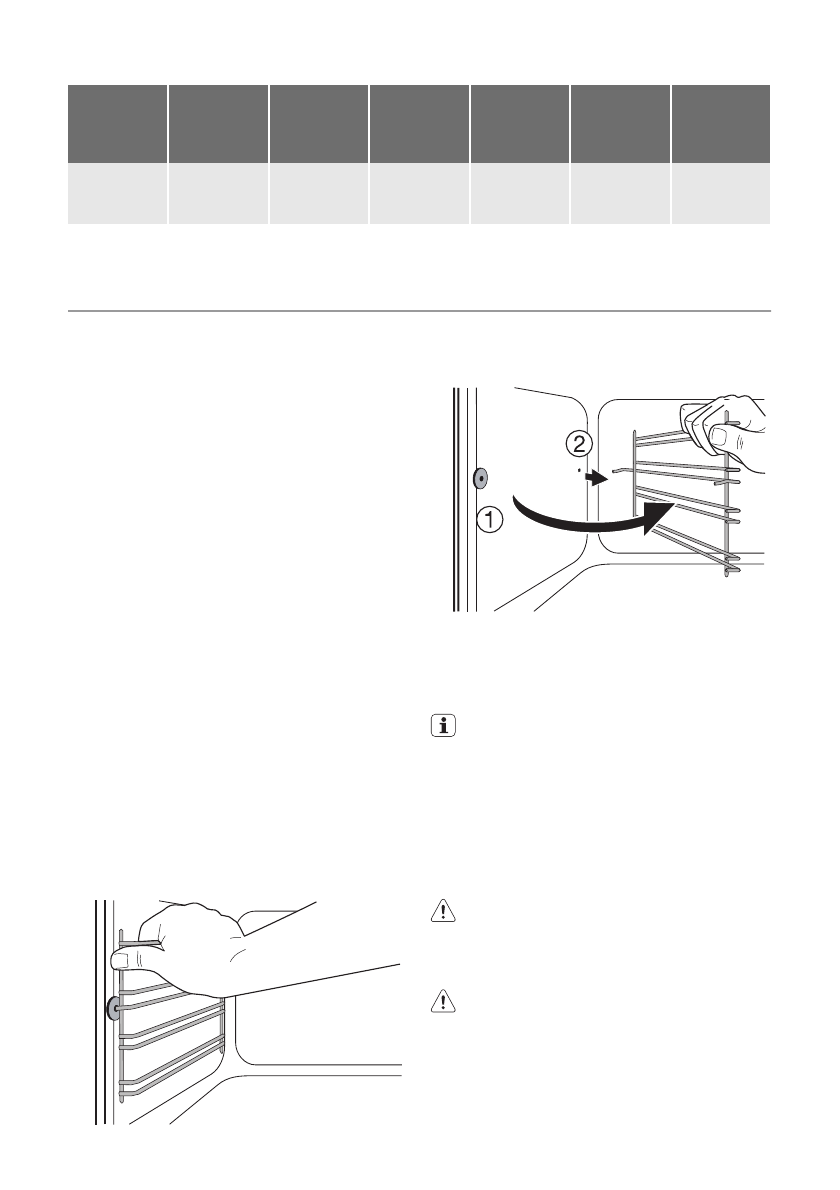 2

1