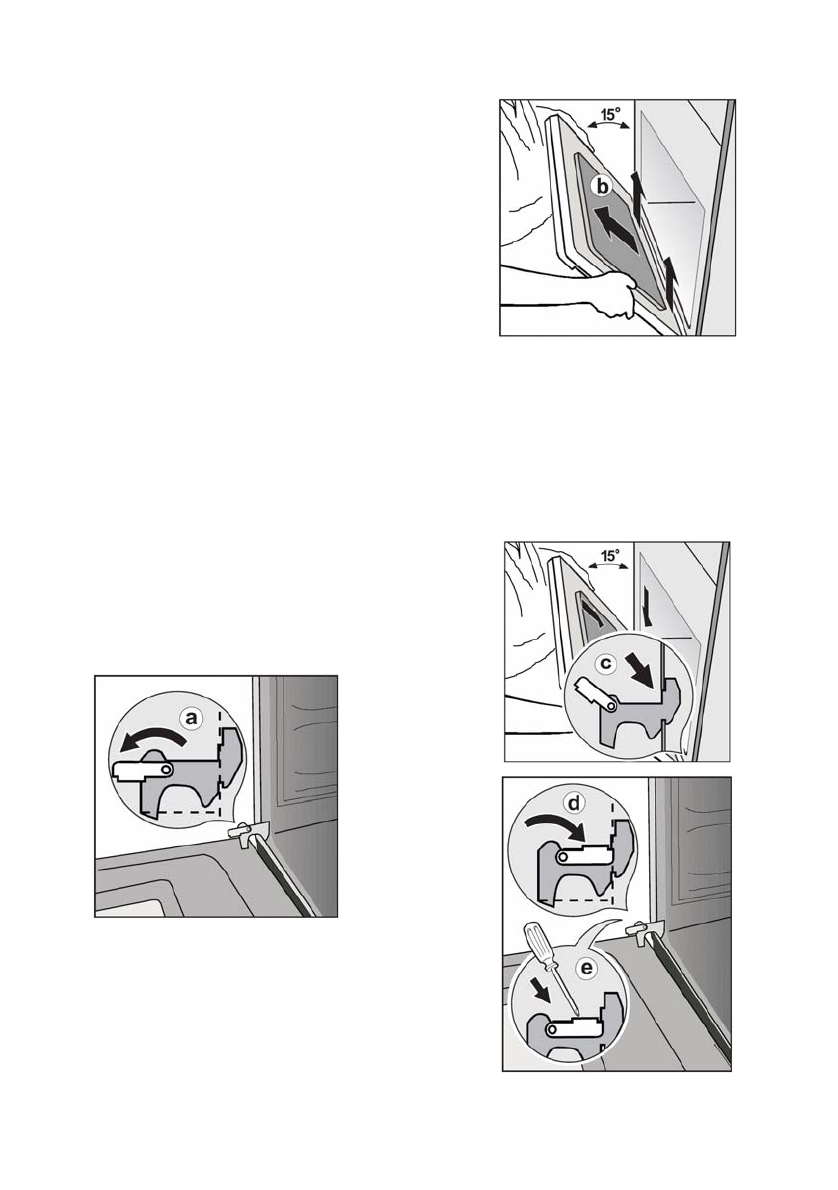 15°
b

15°
c

a

d

e