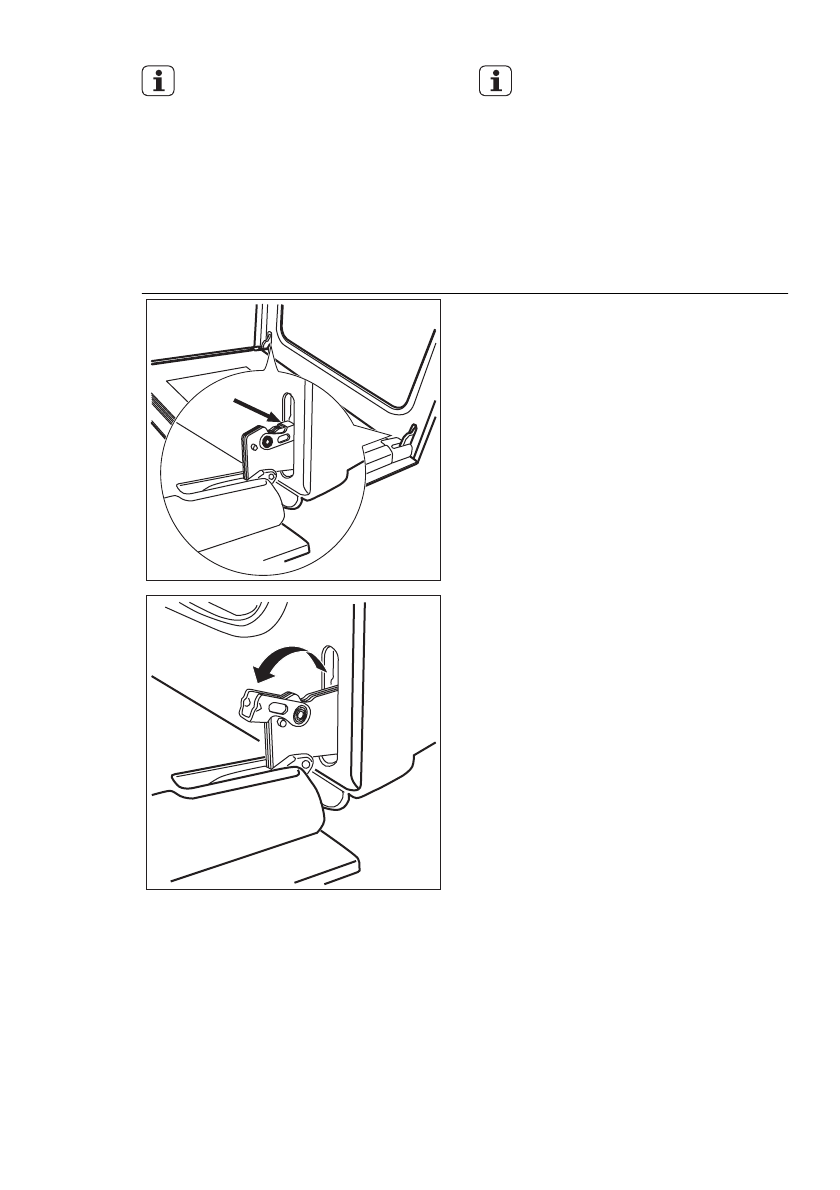 i

i