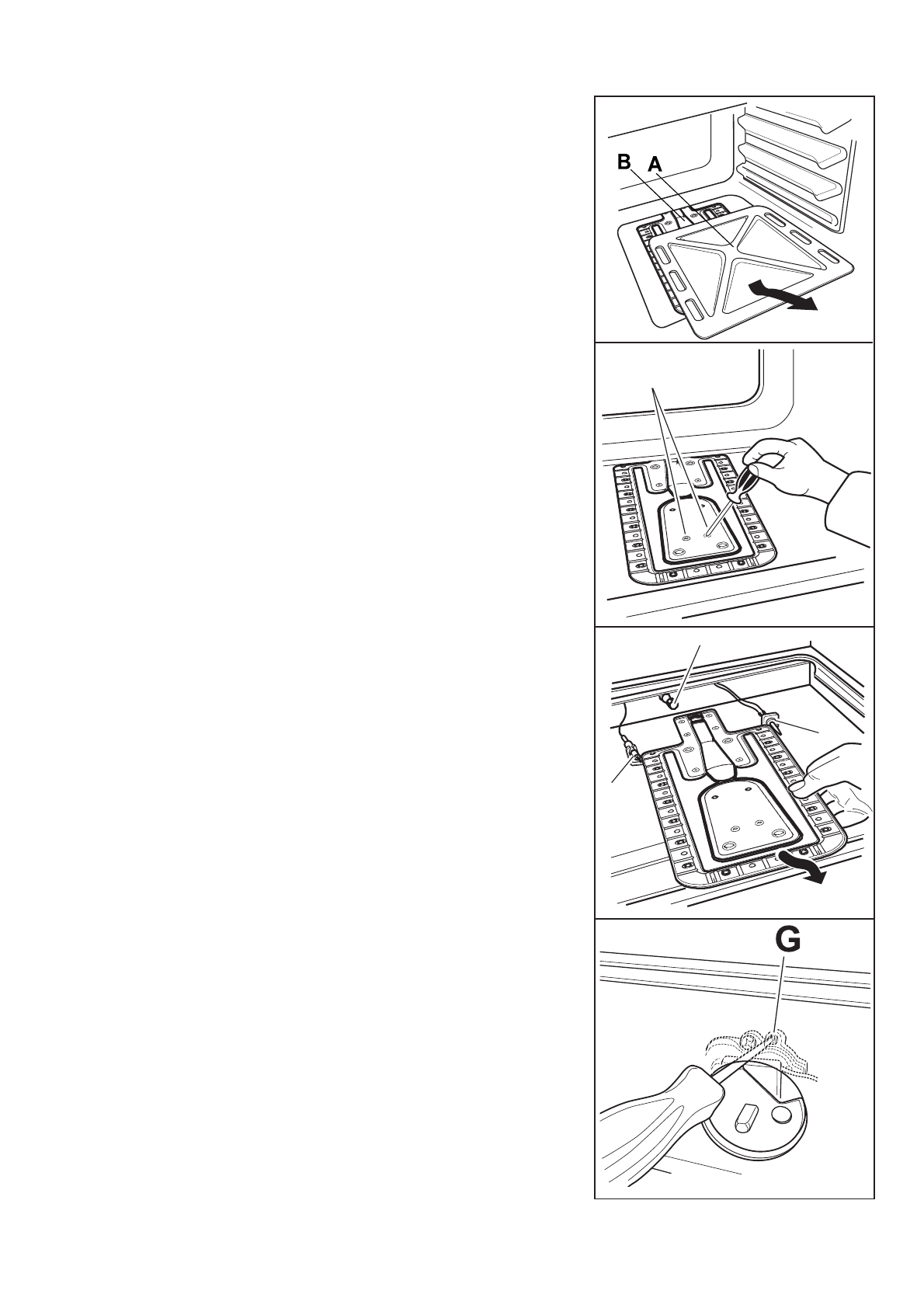 B A

G