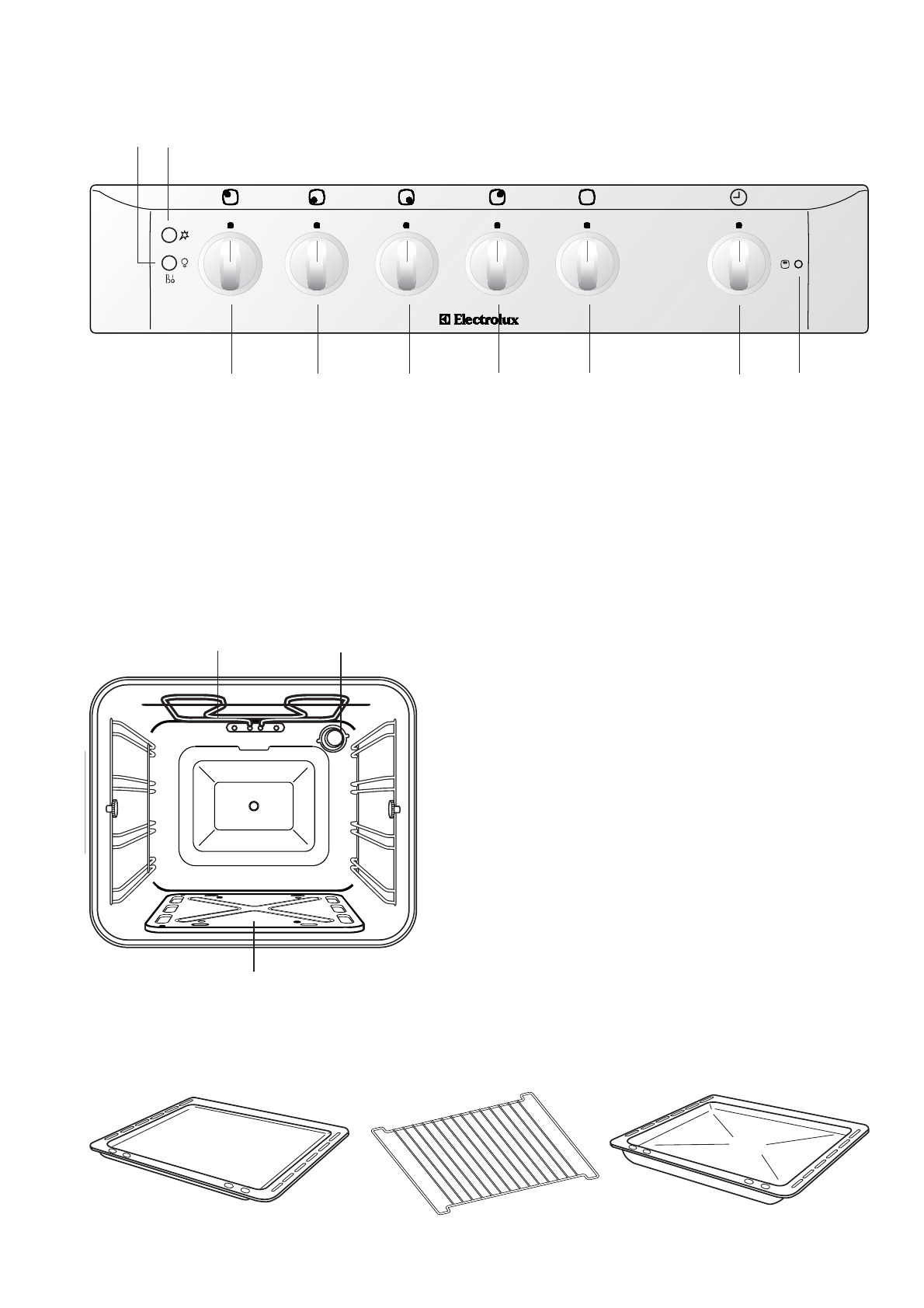 Electrolux