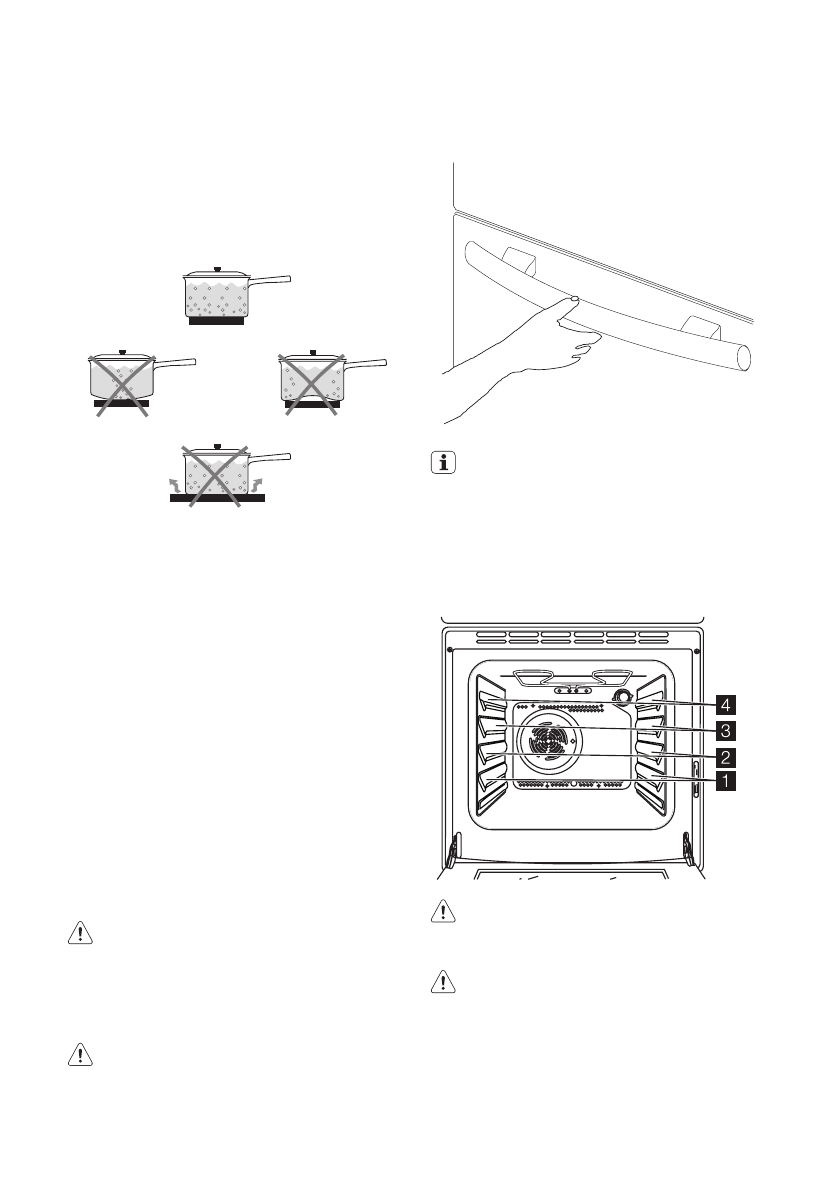 4
3
2
1