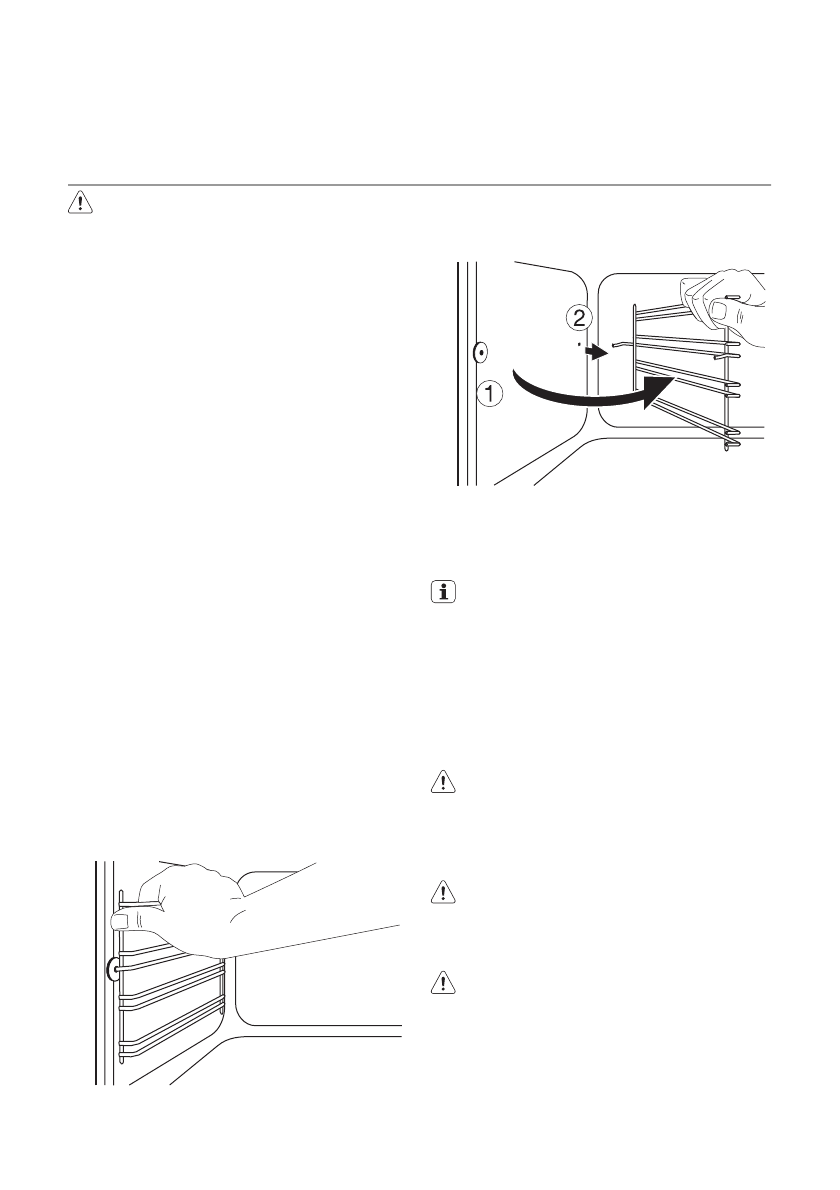 2

1