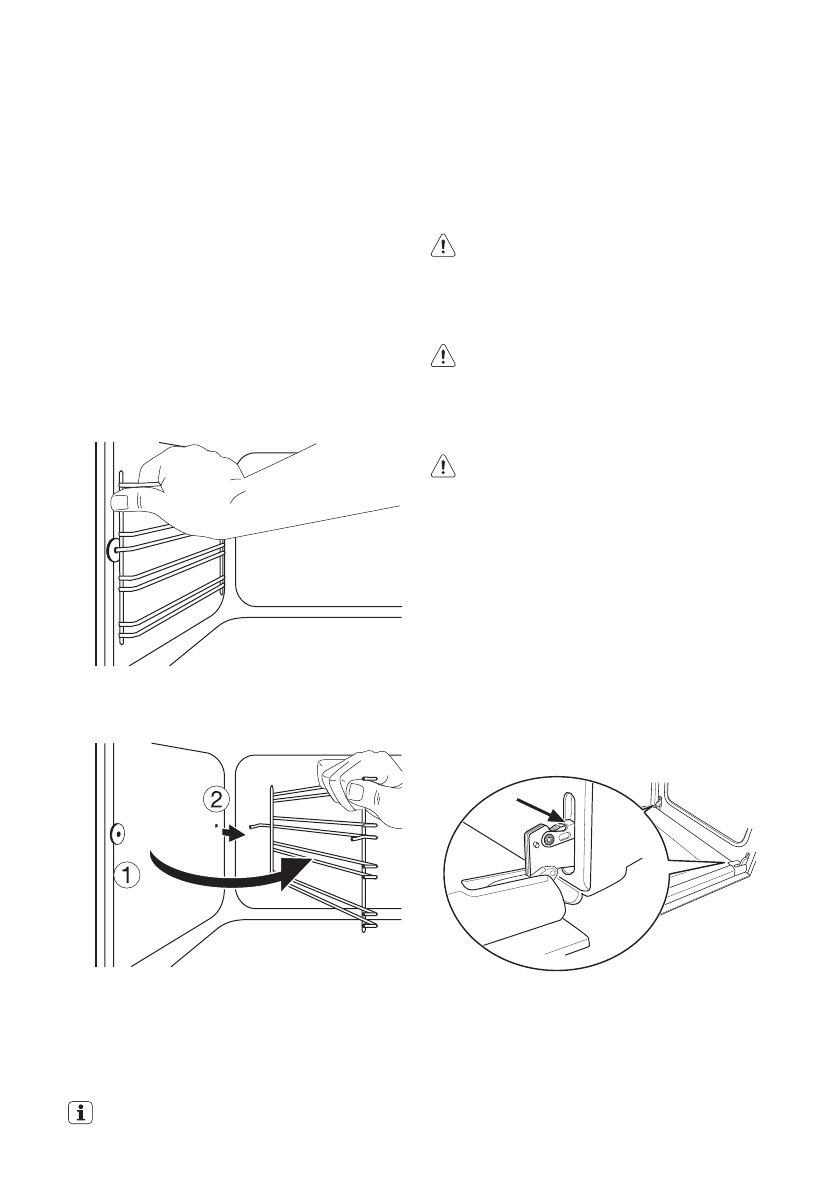 2

1