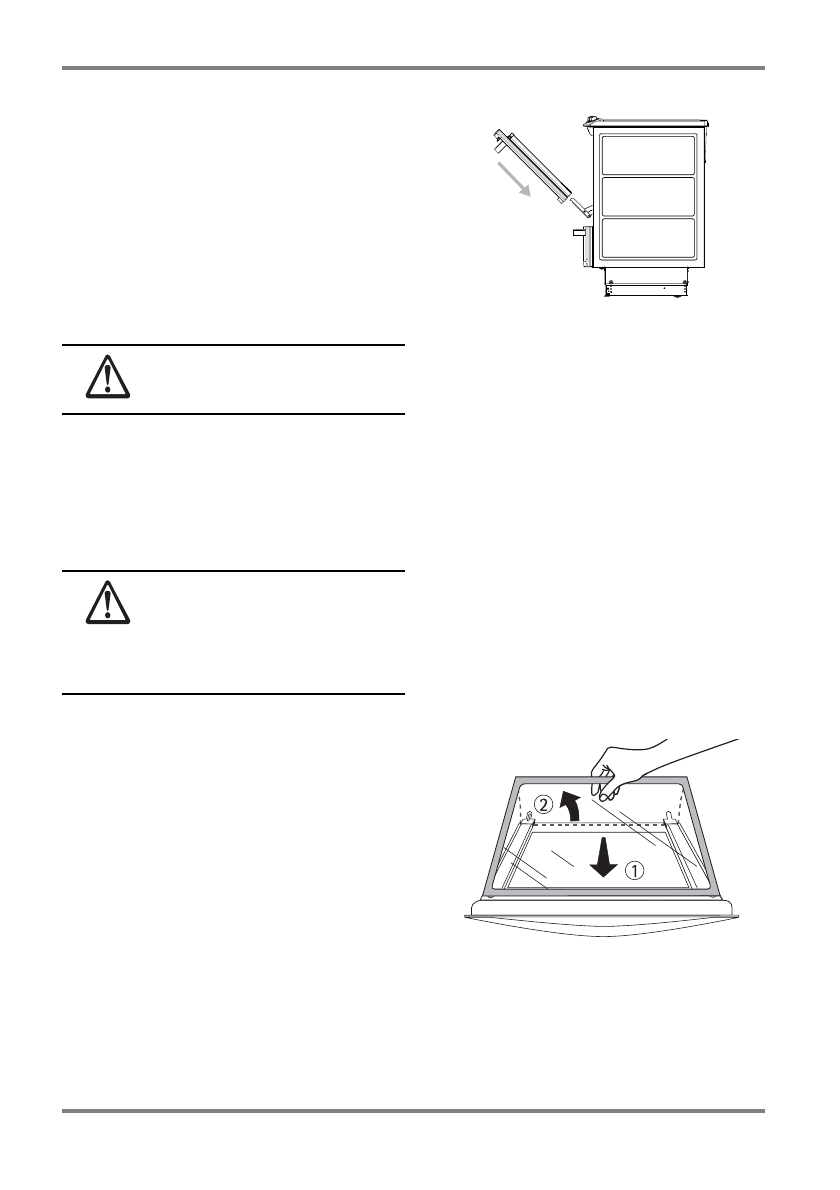 ② ①